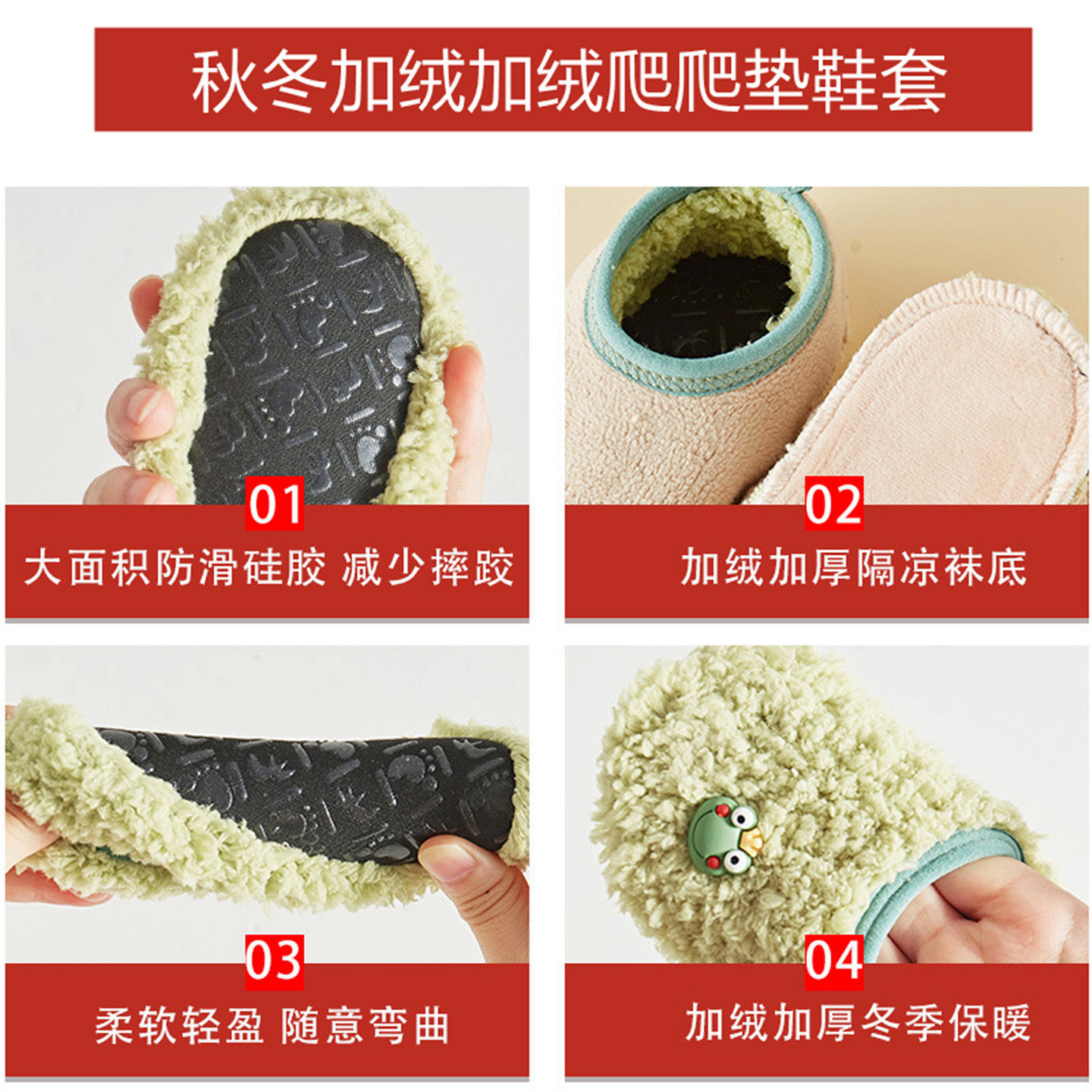 秋冬加绒加绒爬爬垫鞋套

01
大面积防滑硅胶 减少摔跤

02
加绒加厚隔凉袜底

03
柔软轻盈 随意弯曲

04
加绒加厚冬季保暖