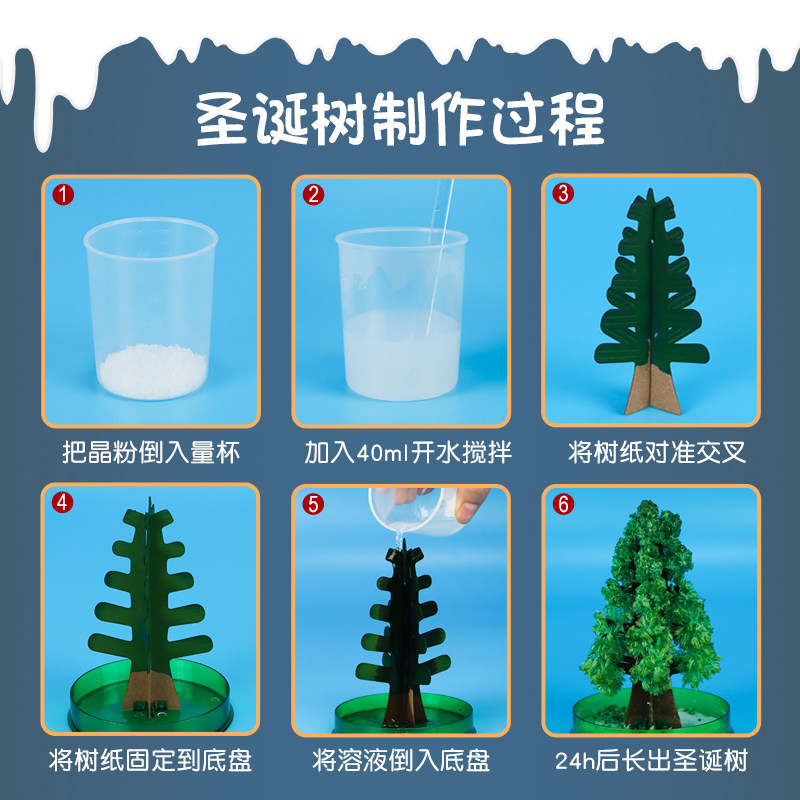 圣诞树制作过程

1
把晶粉倒入量杯

2
加入40ml开水搅拌

3
将树纸对准交叉

4
将树纸固定到底盘

5
将溶液倒入底盘

6
24h后长出圣诞树