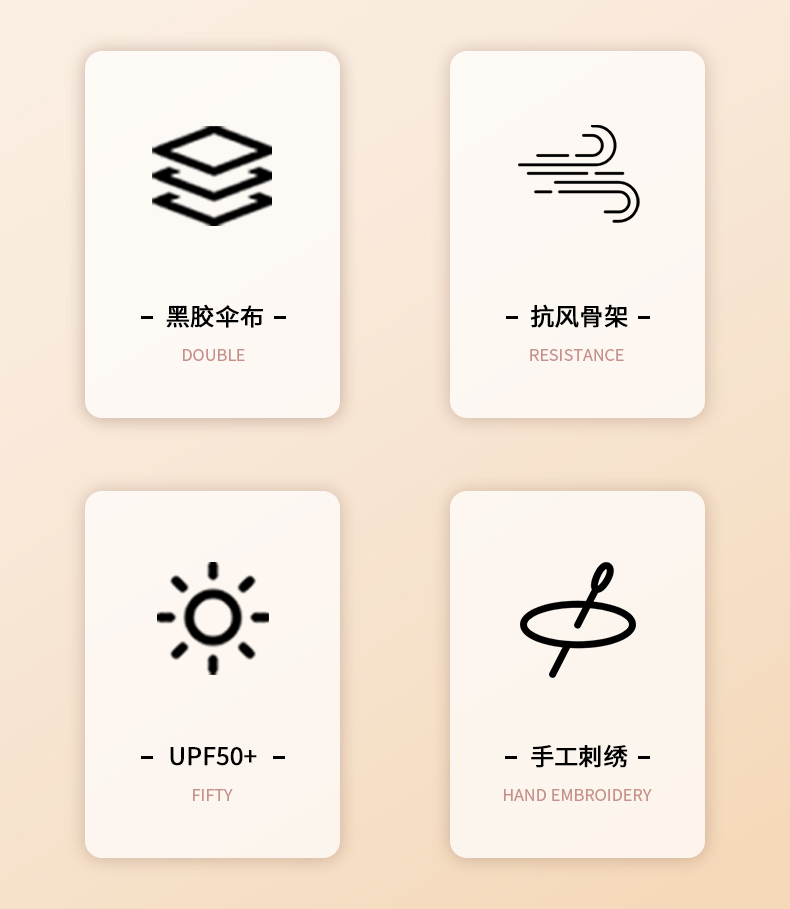 - 黑胶伞布 -
DOUBLE

- 抗风骨架 -
RESISTANCE

- UPF50+ -
FIFTY

- 手工刺绣 -
HAND EMBROIDERY