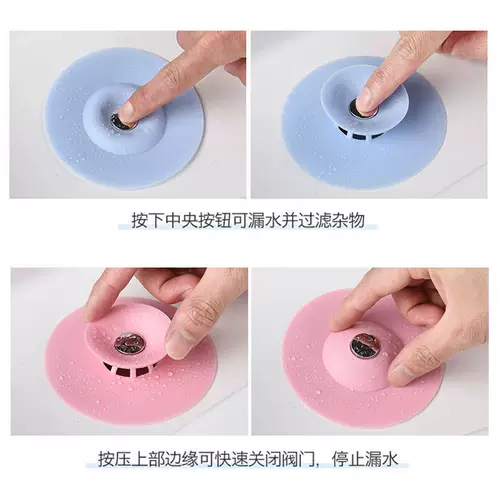 按下中央按钮可漏水并过滤杂物

按压上部边缘可快速关闭阀门，停止漏水