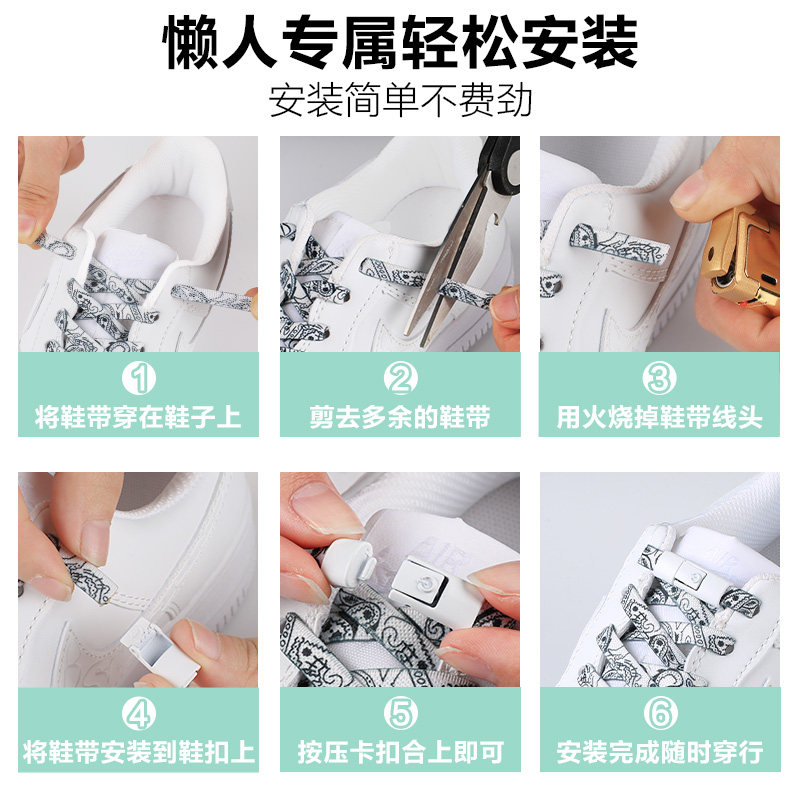 懒人专属轻松安装

安装简单不费劲

①
将鞋带穿在鞋子上

②
剪去多余的鞋带

③
用火烧掉鞋带线头

④
将鞋带安装到鞋扣上

⑤
按压卡扣合上即可

⑥
安装完成随时穿行