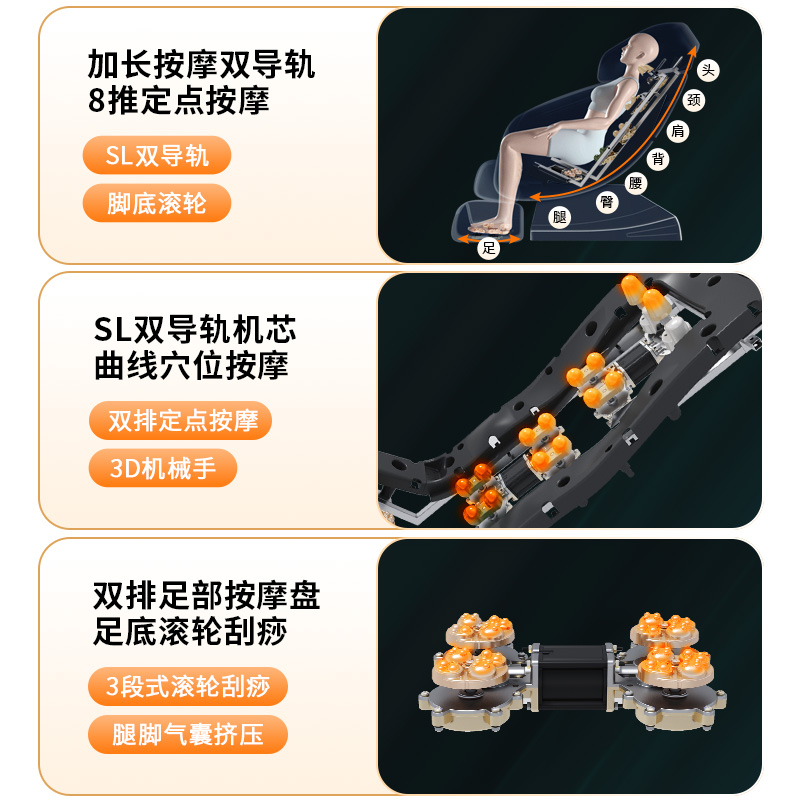 加长按摩双导轨
8推定点按摩

SL双导轨

脚底滚轮

头
颈
肩
背
腰
臀
腿
足

SL双导轨机芯
曲线穴位按摩

双排定点按摩

3D机械手

双排足部按摩盘
足底滚轮刮痧

3段式滚轮刮痧

腿脚气囊挤压