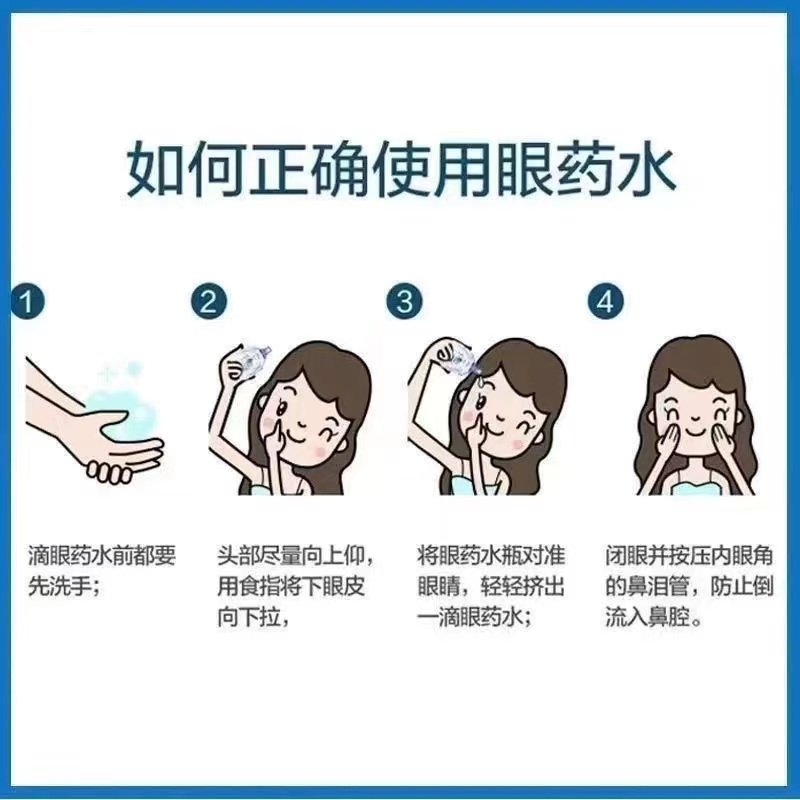 如何正确使用眼药水

1

滴眼药水前都要先洗手；

2

头部尽量向上仰，用食指将下眼皮向下拉，

3

将眼药水瓶对准眼睛，轻轻挤出一滴眼药水；

4

闭眼并按压内眼角的鼻泪管，防止倒流入鼻腔。