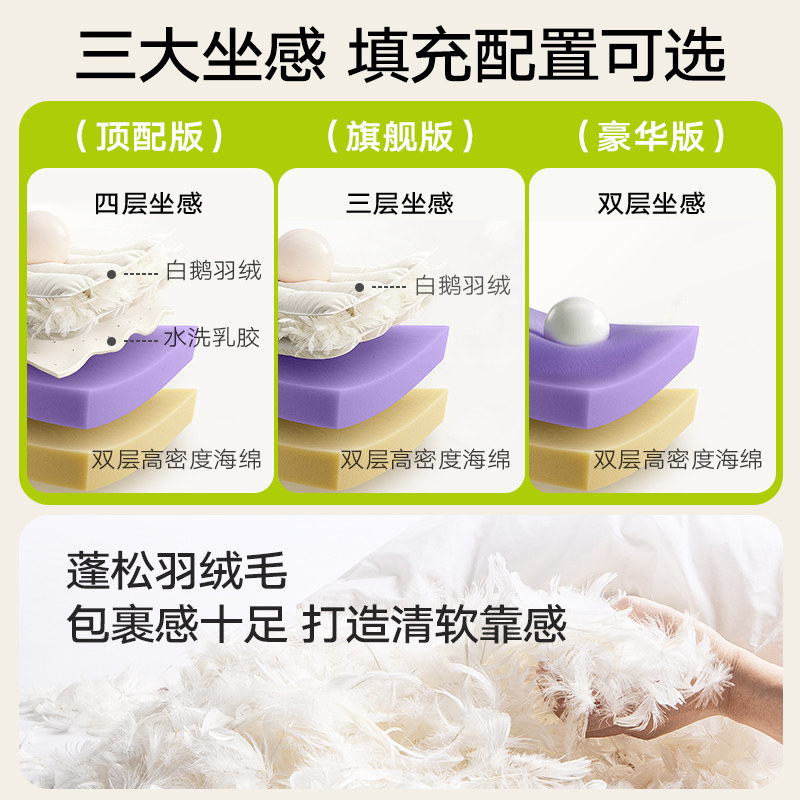 三大坐感 填充配置可选

（顶配版）

四层坐感

白鹅羽绒

水洗乳胶

双层高密度海绵

（旗舰版）

三层坐感

白鹅羽绒

双层高密度海绵

（豪华版）

双层坐感

双层高密度海绵

蓬松羽绒毛
包裹感十足 打造清软靠感