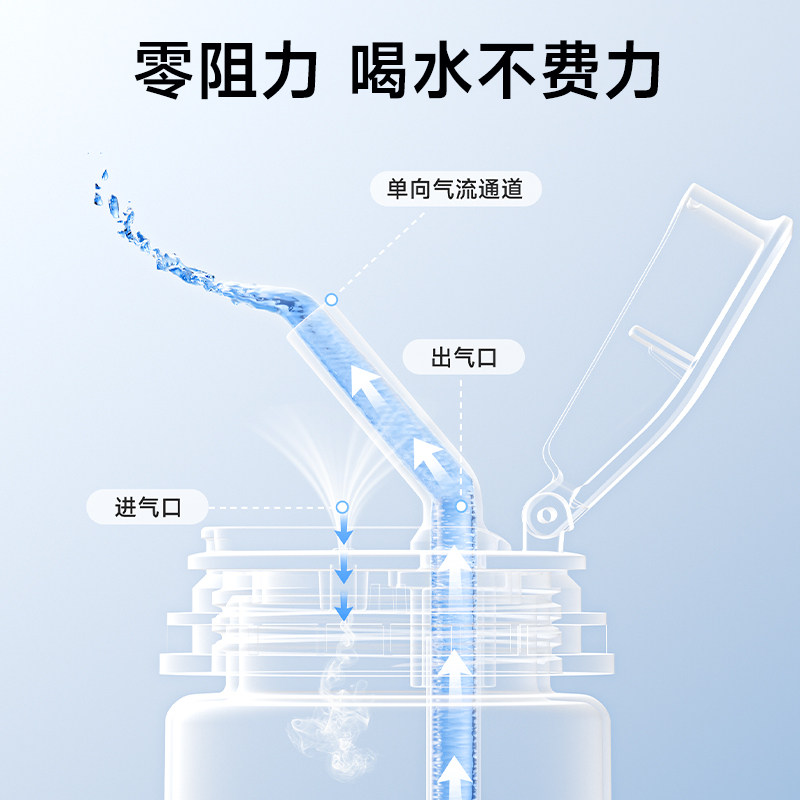 零阻力 喝水不费力

单向气流通道

出气口

进气口