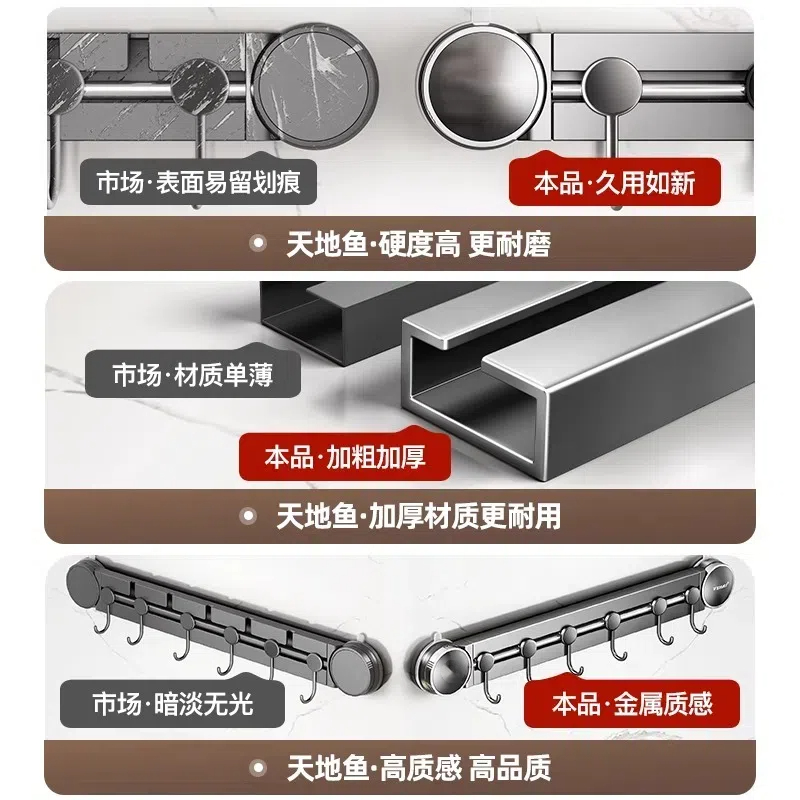 市场·表面易留划痕

本品·久用如新

天地鱼·硬度高 更耐磨

市场·材质单薄

本品·加粗加厚

天地鱼·加厚材质更耐用

市场·暗淡无光

本品·金属质感

天地鱼·高质感 高品质