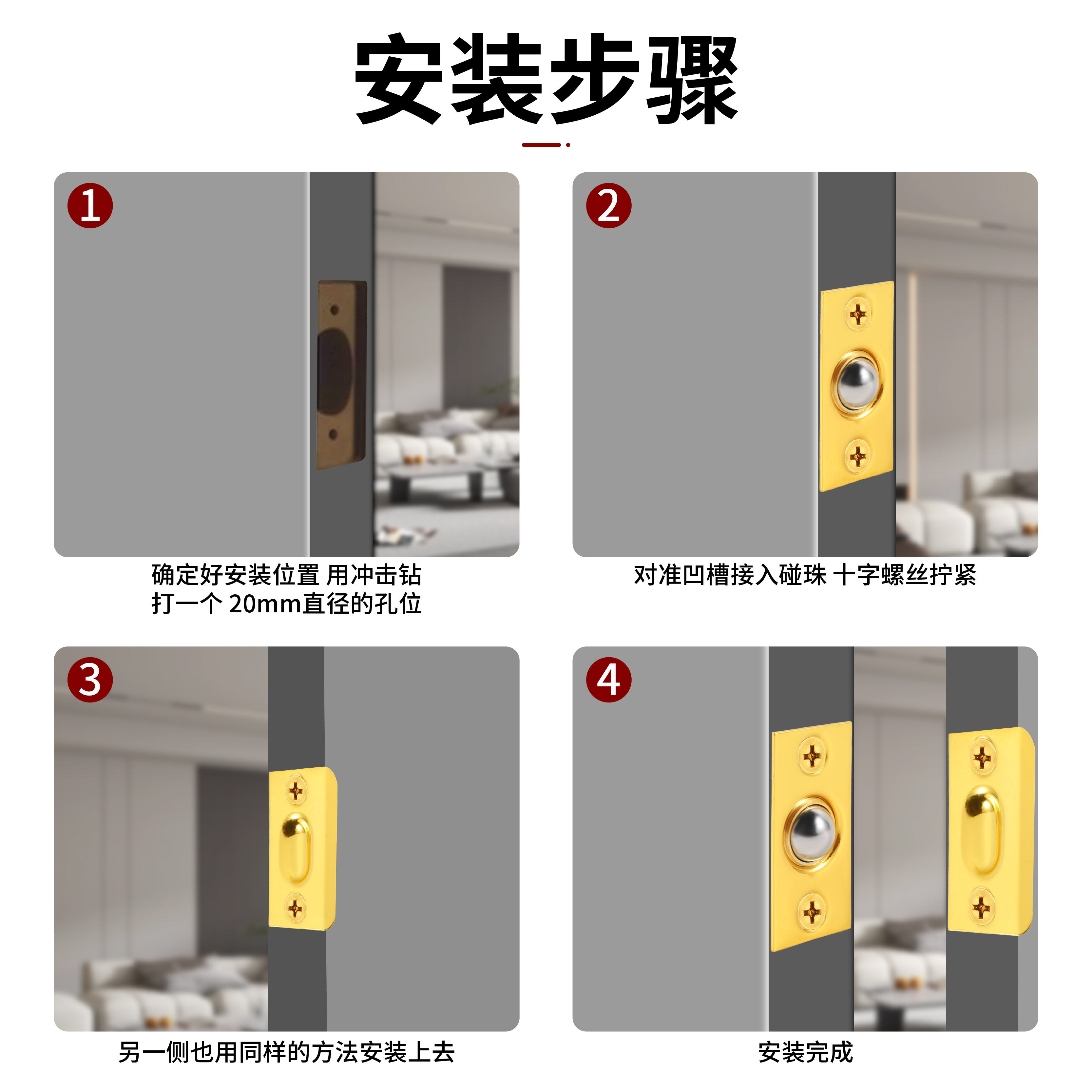 安装步骤

1

确定好安装位置 用冲击钻
打一个 20mm直径的孔位

2

对准凹槽接入碰珠 十字螺丝拧紧

3

另一侧也用同样的方法安装上去

4

安装完成