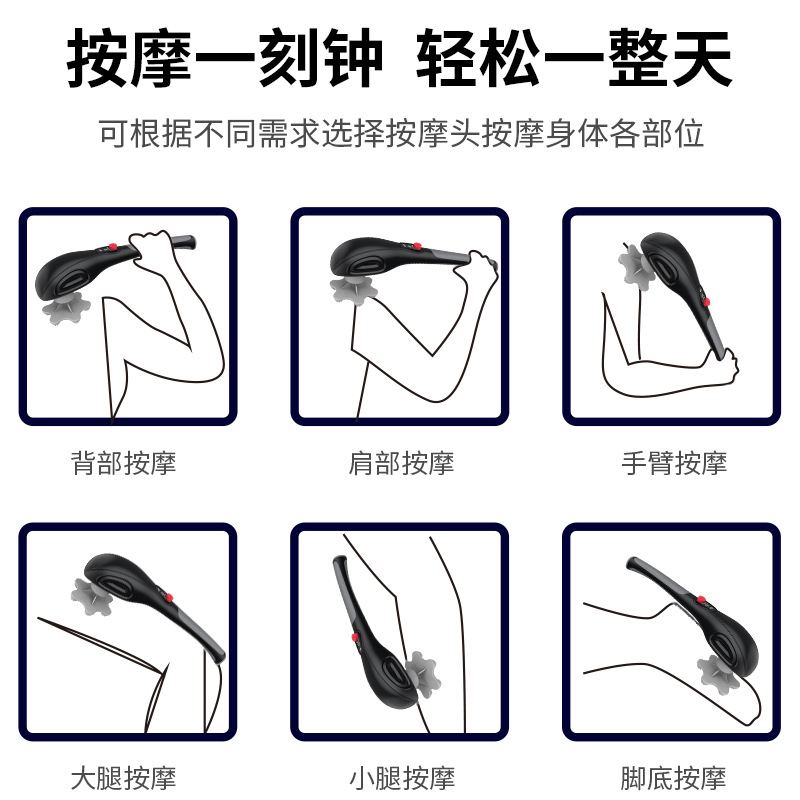 按摩一刻钟 轻松一整天

可根据不同需求选择按摩头按摩身体各部位

背部按摩

肩部按摩

手臂按摩

大腿按摩

小腿按摩

脚底按摩