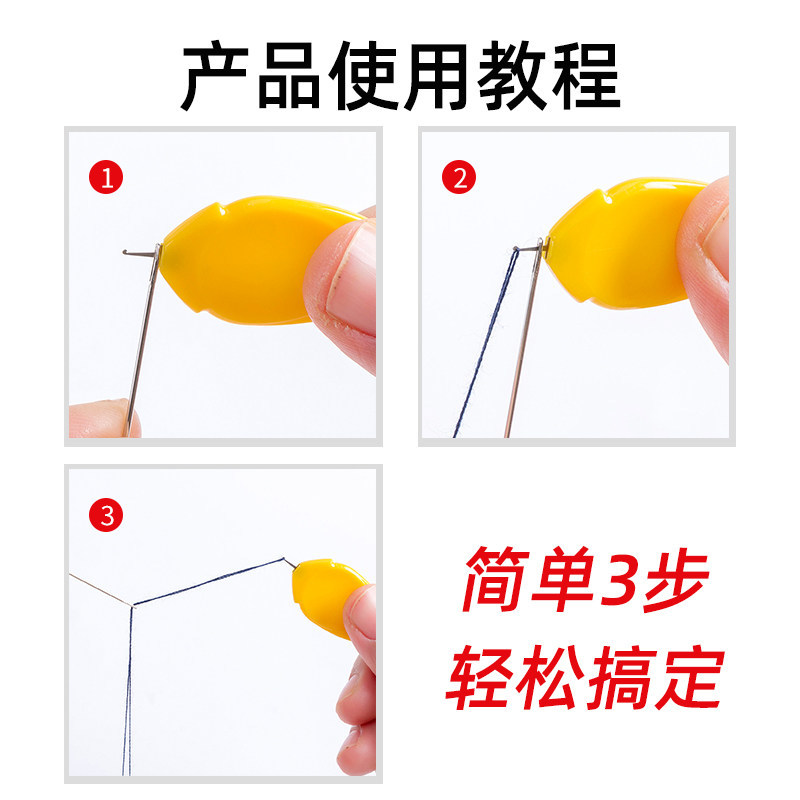 产品使用教程

1

2

3

简单3步
轻松搞定