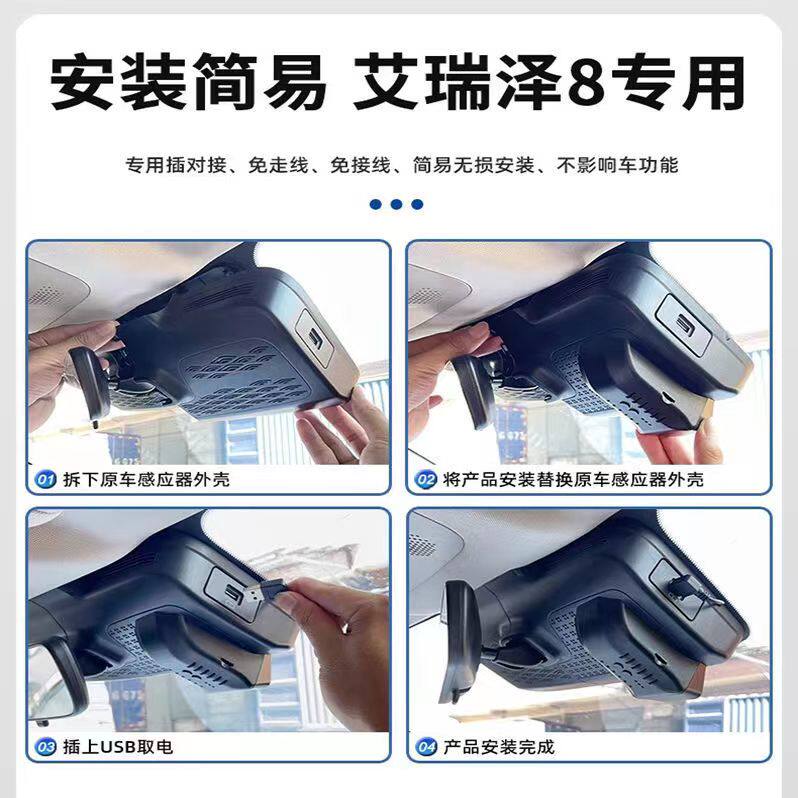 安装简易 艾瑞泽8专用

专用插对接、免走线、免接线、简易无损安装、不影响车功能

01 拆下原车感应器外壳

02 将产品安装替换原车感应器外壳

03 插上USB取电

04 产品安装完成