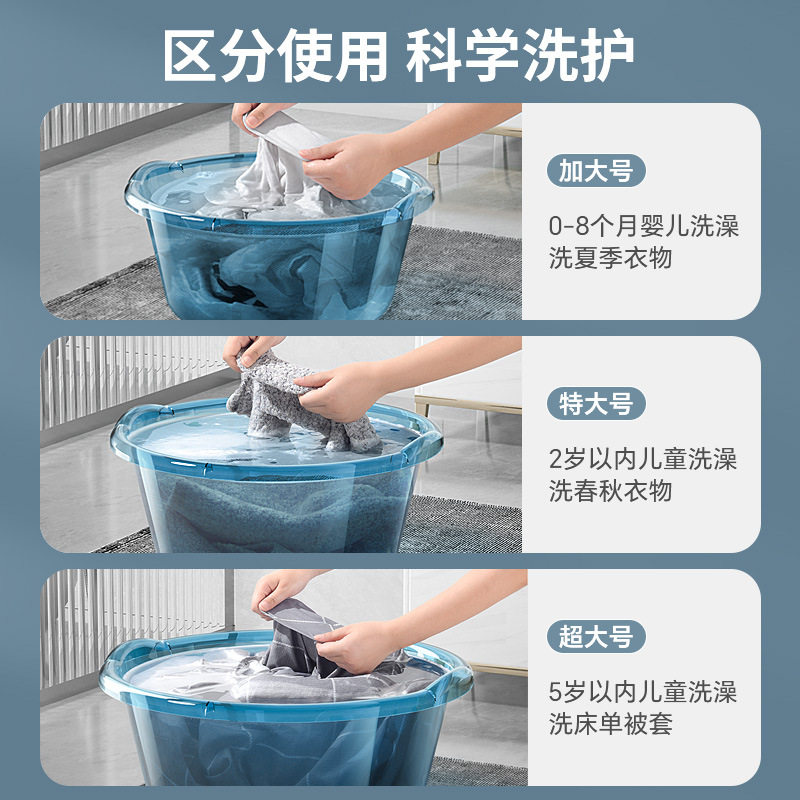 区分使用 科学洗护

加大号

0-8个月婴儿洗澡
洗夏季衣物

特大号

2岁以内儿童洗澡
洗春秋衣物

超大号

5岁以内儿童洗澡
洗床单被套