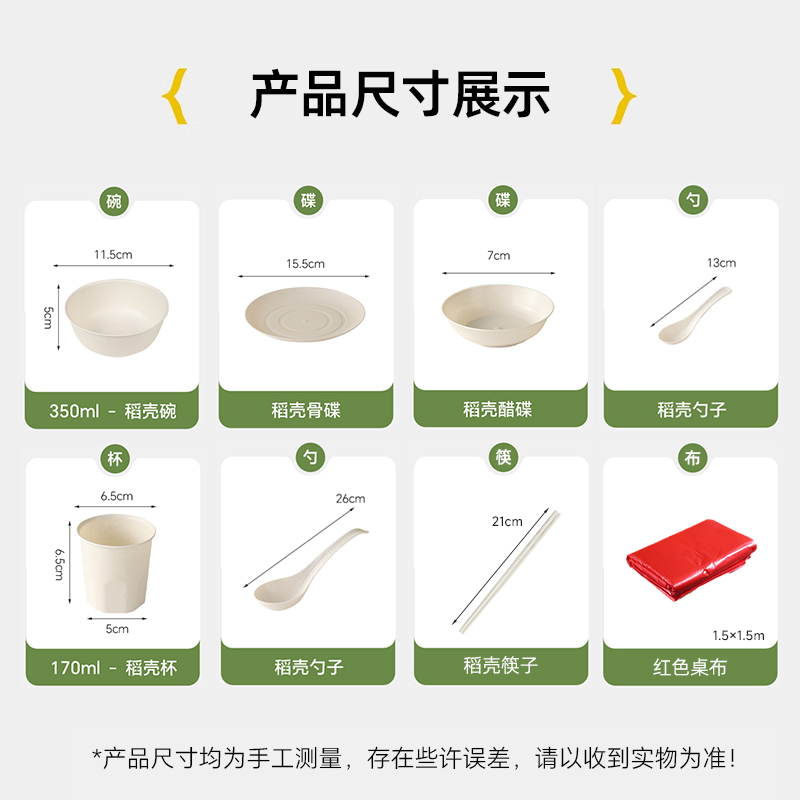 产品尺寸展示

碗
11.5cm
5cm
350ml - 稻壳碗

碟
15.5cm
稻壳骨碟

碟
7cm
稻壳醋碟

勺
13cm
稻壳勺子

杯
6.5cm
6.5cm
5cm
170ml - 稻壳杯

勺
26cm
稻壳勺子

筷
21cm
稻壳筷子

布
1.5×1.5m
红色桌布

*产品尺寸均为手工测量，存在些许误差，请以收到实物为准！