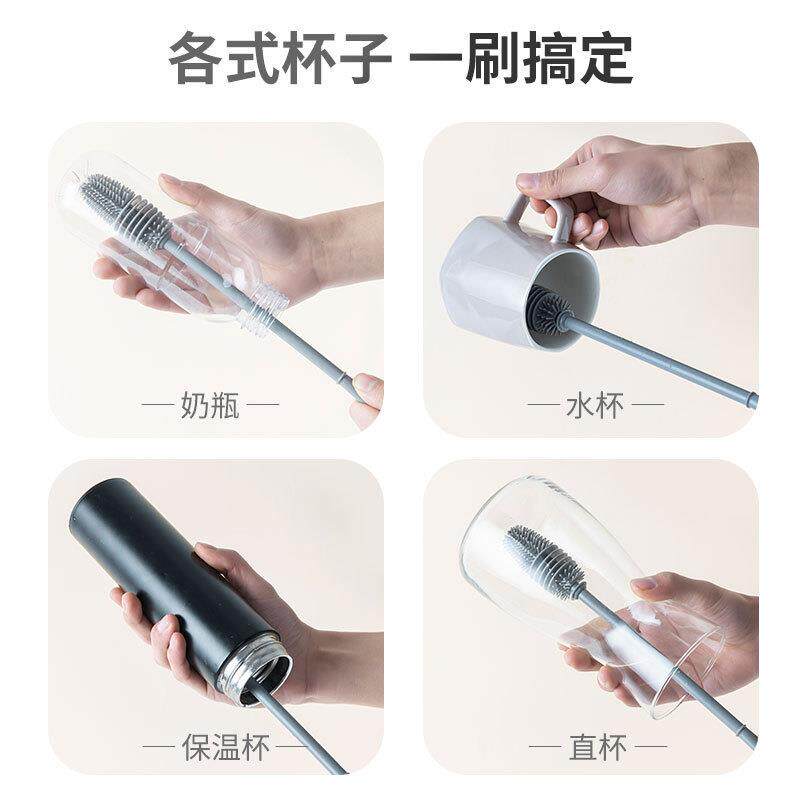 各式杯子 一刷搞定

— 奶瓶 —

— 水杯 —

— 保温杯 —

— 直杯 —