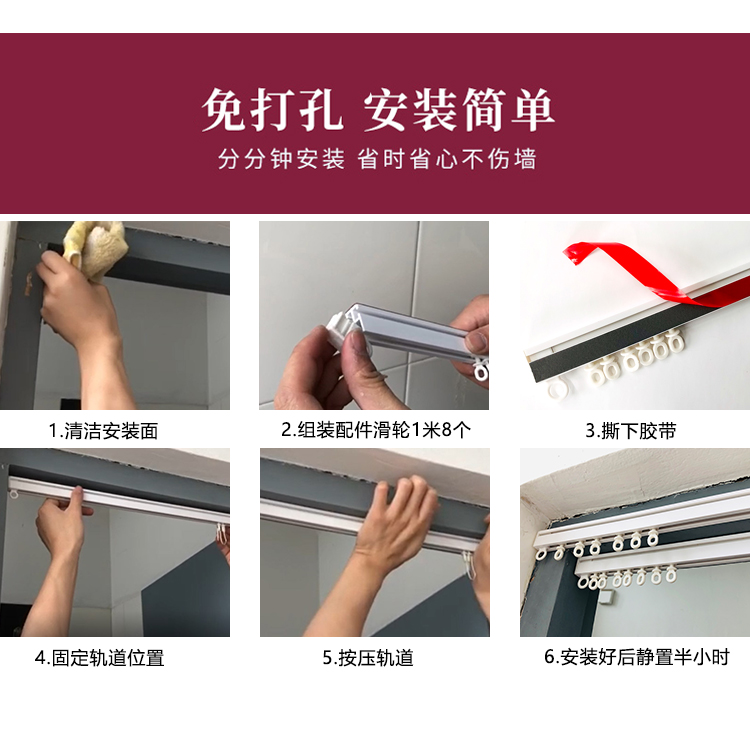 免打孔 安装简单

分分钟安装 省时省心不伤墙

1.清洁安装面

2.组装配件滑轮1米8个

3.撕下胶带

4.固定轨道位置

5.按压轨道

6.安装好后静置半小时