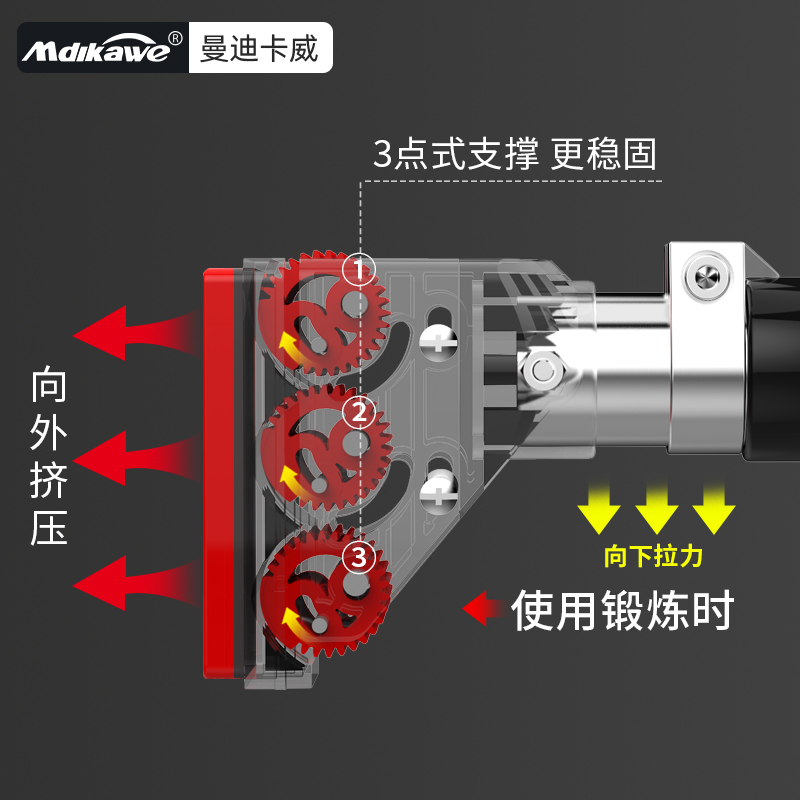 Mdikawe® 曼迪卡威

3点式支撑 更稳固

①
②
③

向外挤压

向下拉力

使用锻炼时