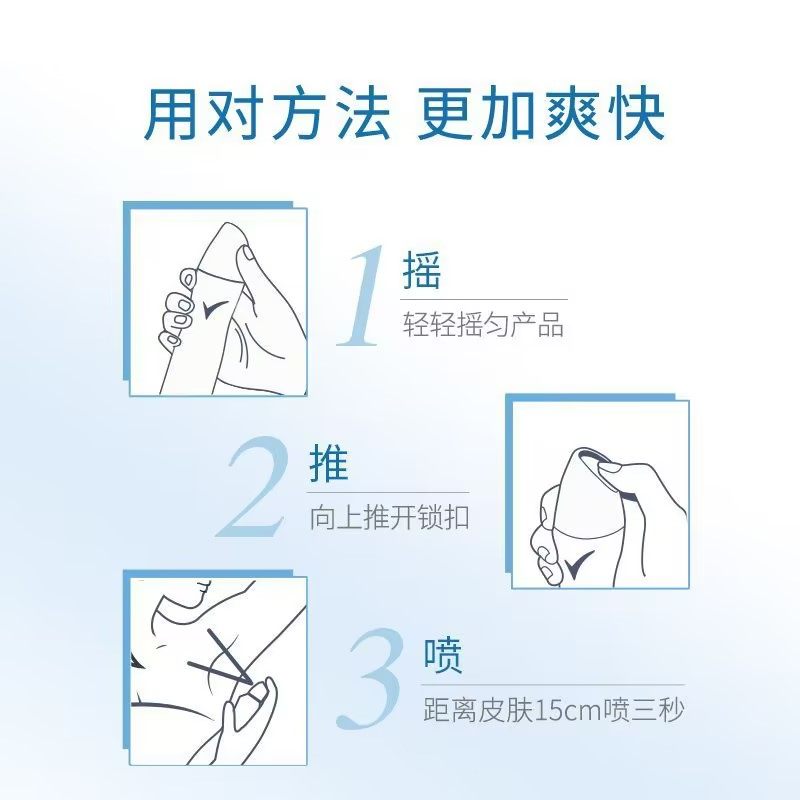 用对方法 更加爽快

1 摇
轻轻摇匀产品

2 推
向上推开锁扣

3 喷
距离皮肤15cm喷三秒