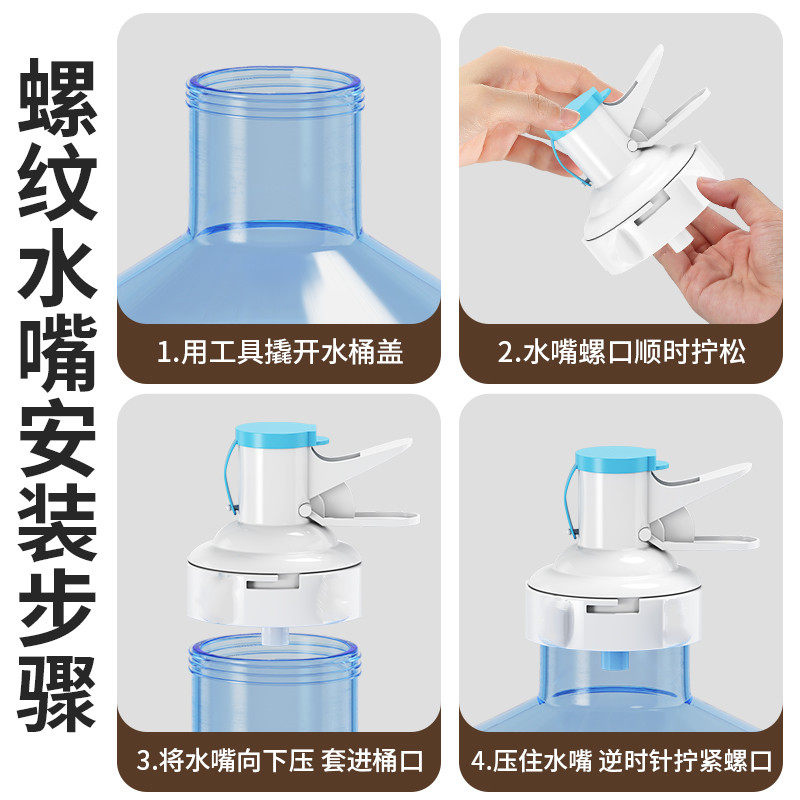 螺纹水嘴安装步骤

1.用工具撬开水桶盖

2.水嘴螺口顺时拧松

3.将水嘴向下压 套进桶口

4.压住水嘴 逆时针拧紧螺口