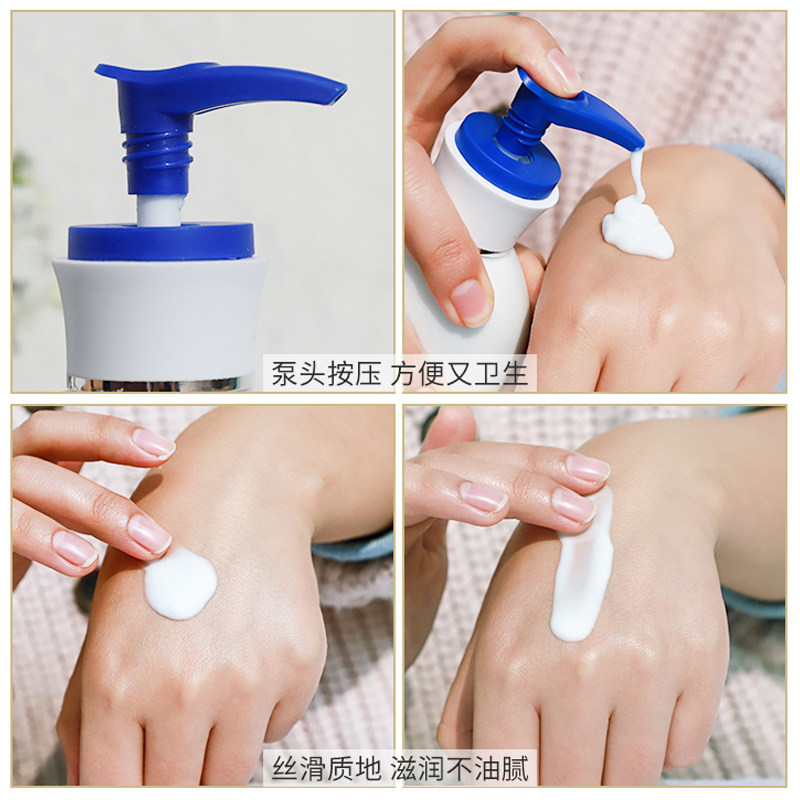 泵头按压 方便又卫生

丝滑质地 滋润不油腻