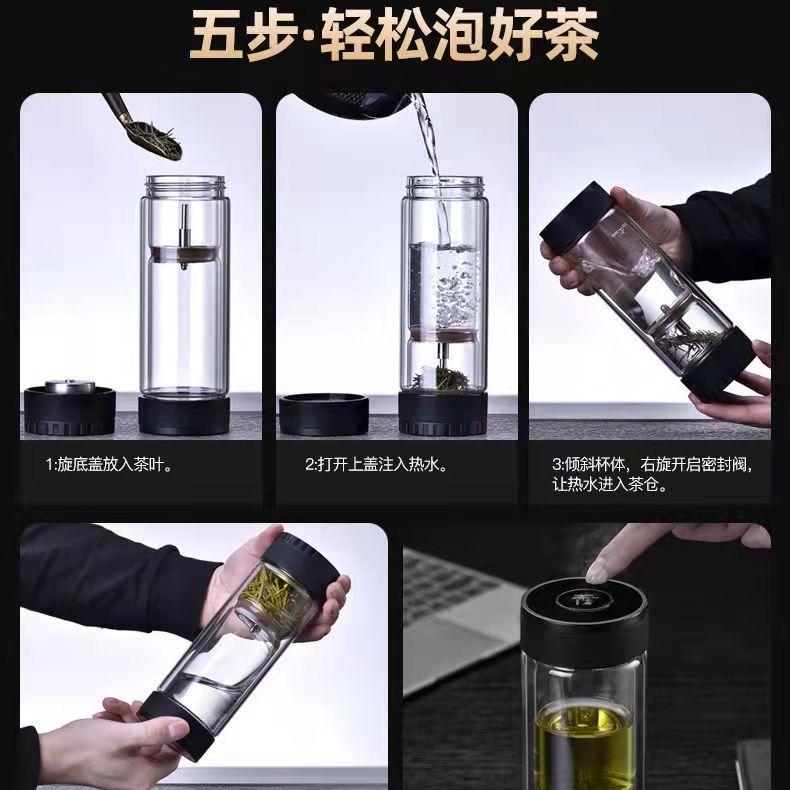 五步·轻松泡好茶

1:旋底盖放入茶叶。

2:打开上盖注入热水。

3:倾斜杯体，右旋开启密封阀，让热水进入茶仓。