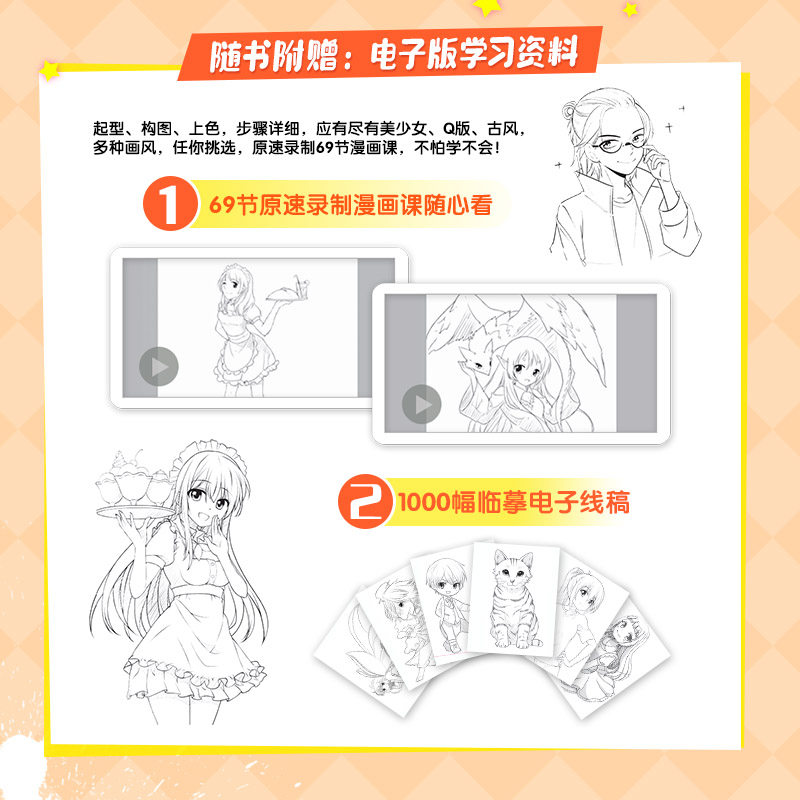 随书附赠：电子版学习资料

起型、构图、上色，步骤详细，应有尽有美少女、Q版、古风，多种画风，任你挑选，原速录制69节漫画课，不怕学不会！

1 69节原速录制漫画课随心看

2 1000幅临摹电子线稿