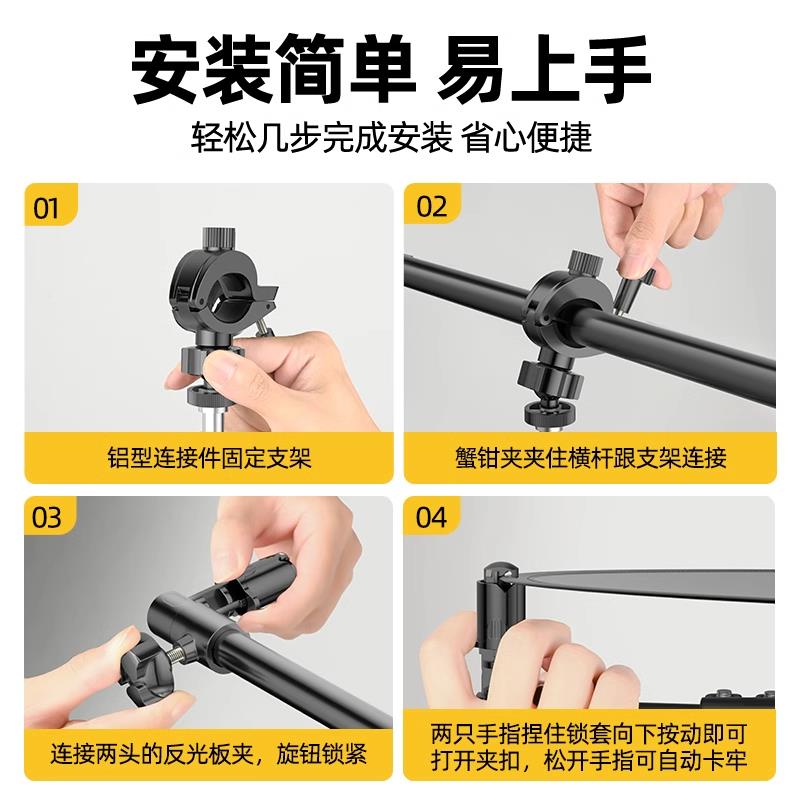 安装简单 易上手

轻松几步完成安装 省心便捷

01

铝型连接件固定支架

02

蟹钳夹夹住横杆跟支架连接

03

连接两头的反光板夹，旋钮锁紧

04

两只手指捏住锁套向下按动即可打开夹扣，松开手指可自动卡牢