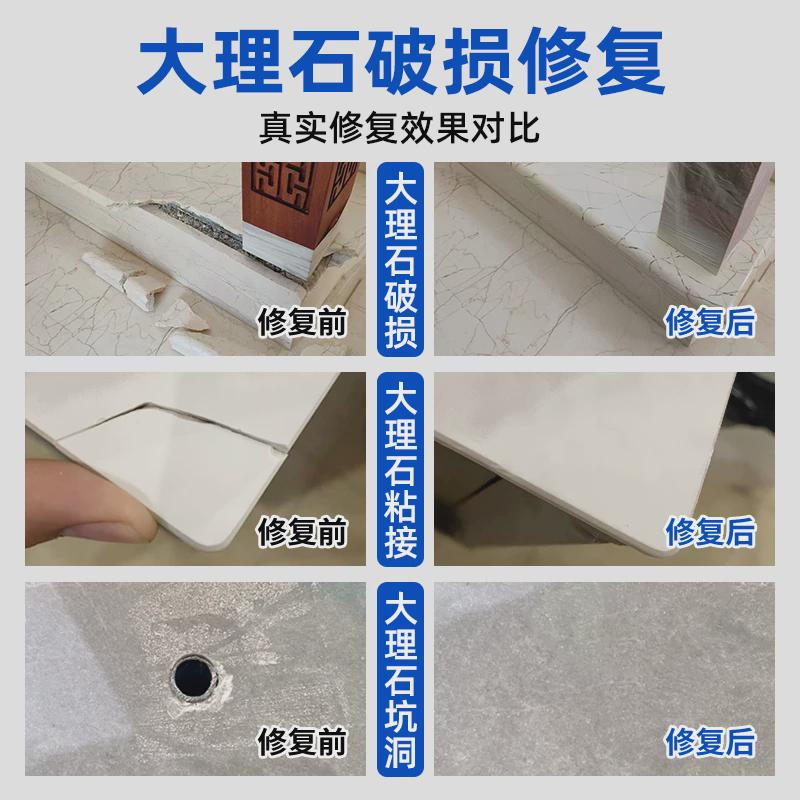 大理石破损修复

真实修复效果对比

修复前

大理石破损

修复后

修复前

大理石粘接

修复后

修复前

大理石坑洞

修复后