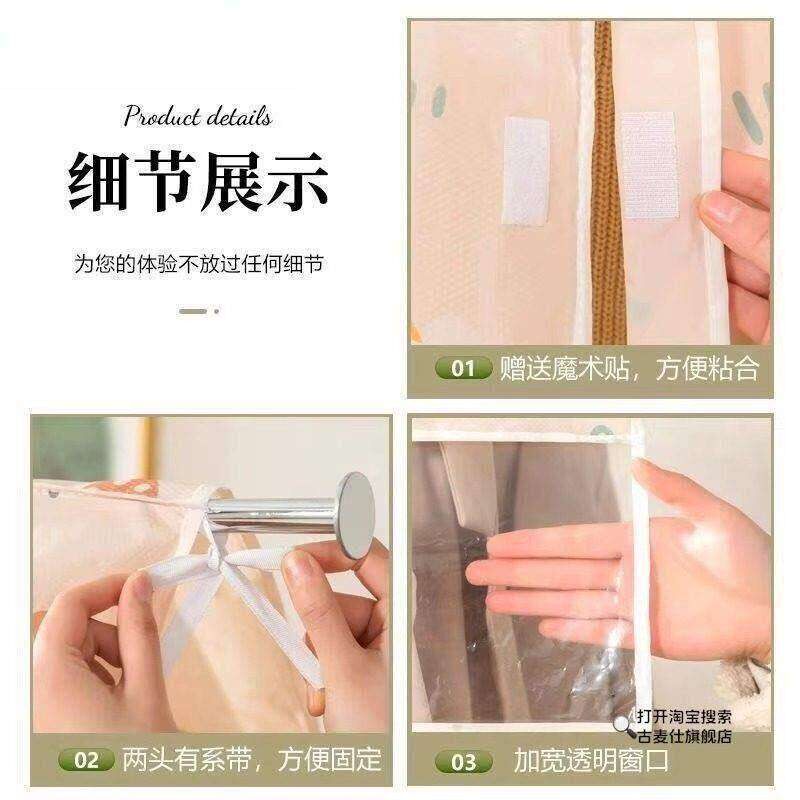 Product details

细节展示

为您的体验不放过任何细节

01 赠送魔术贴，方便粘合

02 两头有系带，方便固定

打开淘宝搜索
古麦仕旗舰店

03 加宽透明窗口