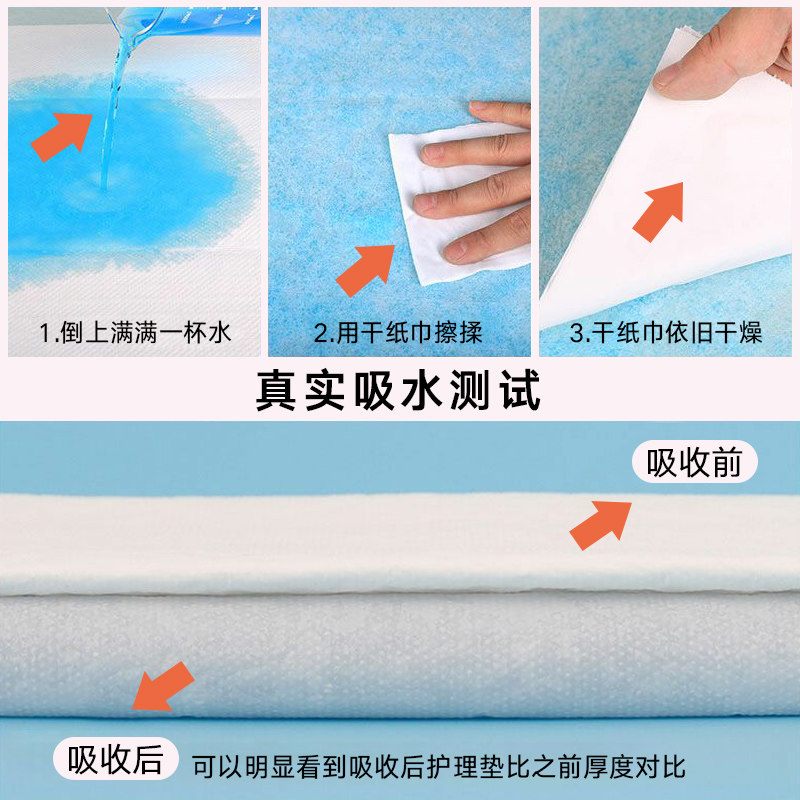 1.倒上满满一杯水

2.用干纸巾擦揉

3.干纸巾依旧干燥

真实吸水测试

吸收前

吸收后

可以明显看到吸收后护理垫比之前厚度对比