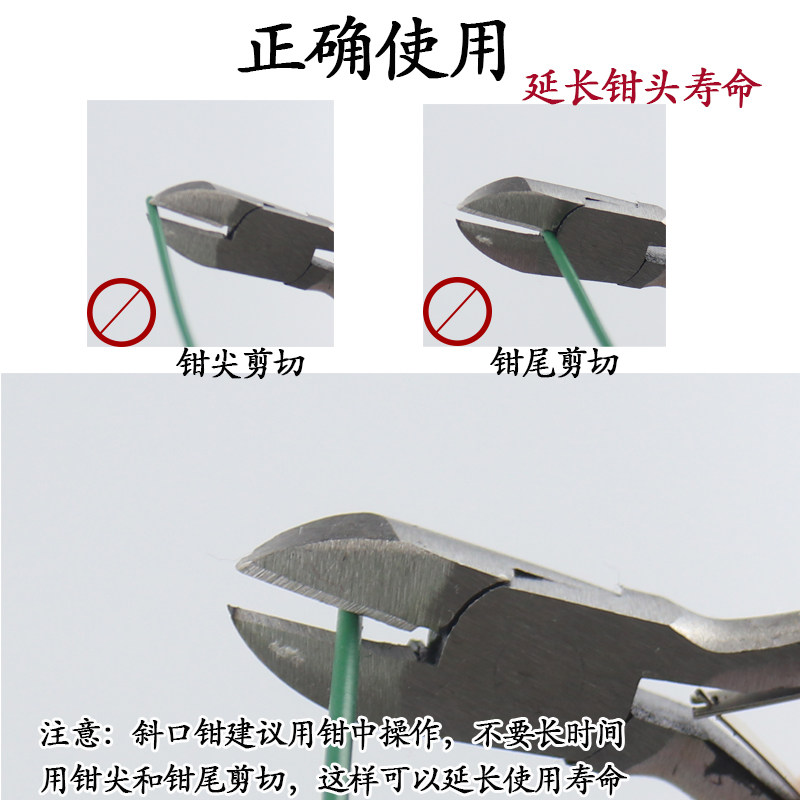 正确使用
延长钳头寿命

钳尖剪切

钳尾剪切

注意：斜口钳建议用钳中操作，不要长时间用钳尖和钳尾剪切，这样可以延长使用寿命