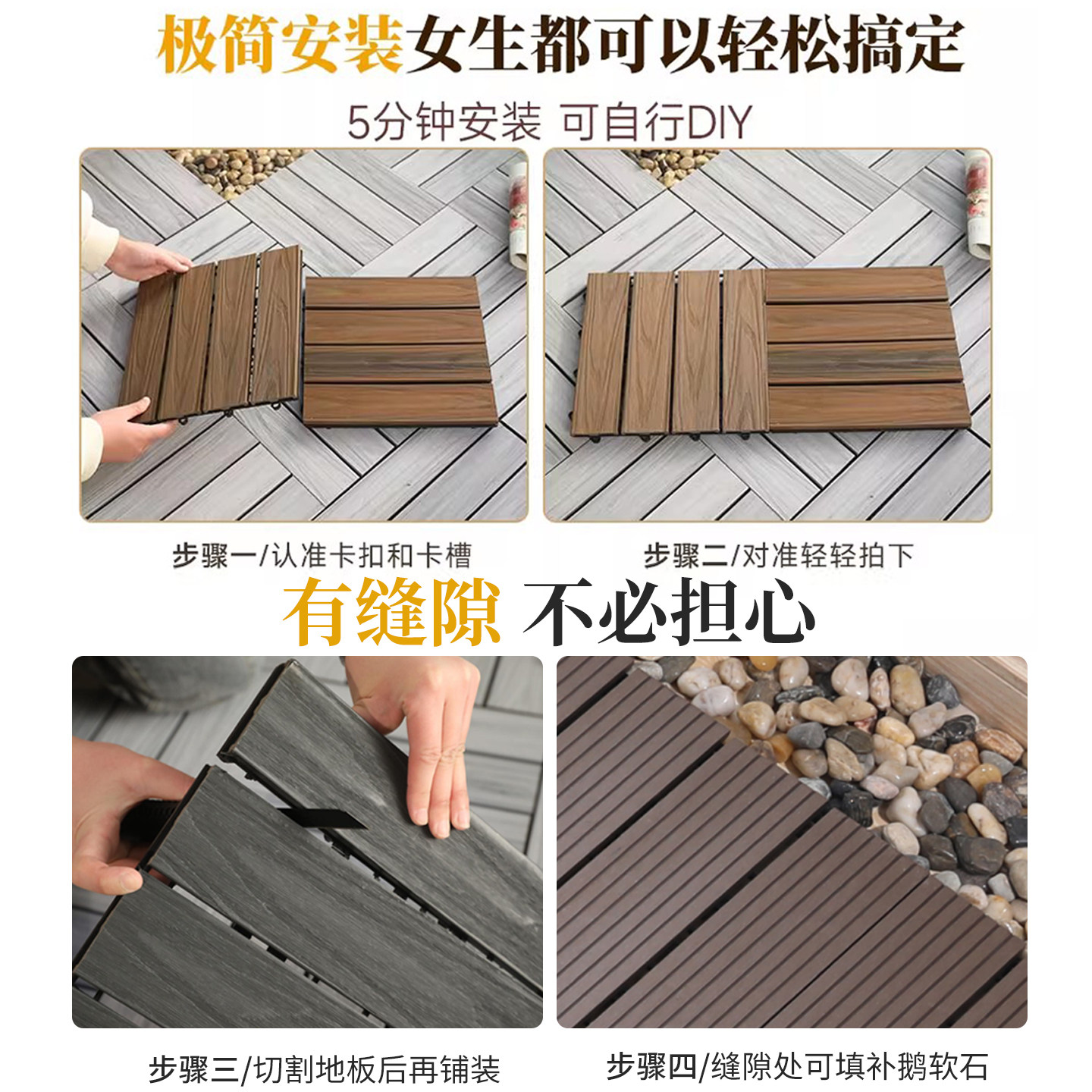 极简安装女生都可以轻松搞定

5分钟安装 可自行DIY

步骤一/认准卡扣和卡槽

步骤二/对准轻轻拍下

有缝隙 不必担心

步骤三/切割地板后再铺装

步骤四/缝隙处可填补鹅软石