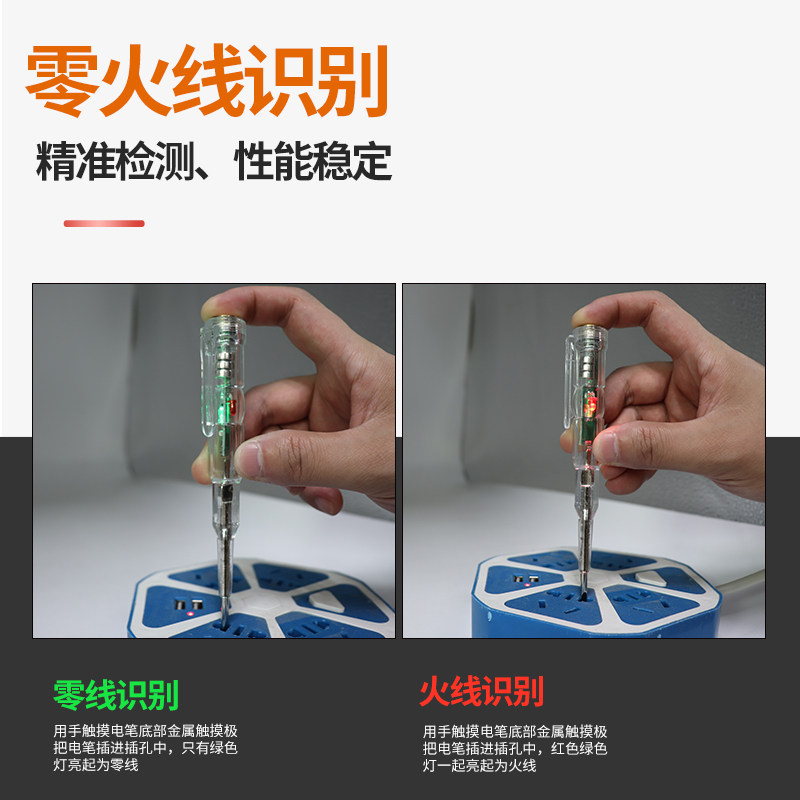 零火线识别

精准检测、性能稳定

零线识别

用手触摸电笔底部金属触摸极把电笔插进插孔中，只有绿色灯亮起为零线

火线识别

用手触摸电笔底部金属触摸极把电笔插进插孔中，红色绿色灯一起亮起为火线