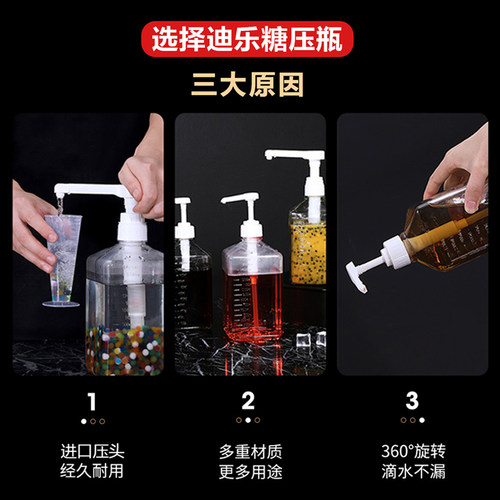 选择迪乐糖压瓶

三大原因

1

进口压头
经久耐用

2

多重材质
更多用途

3

360°旋转
滴水不漏