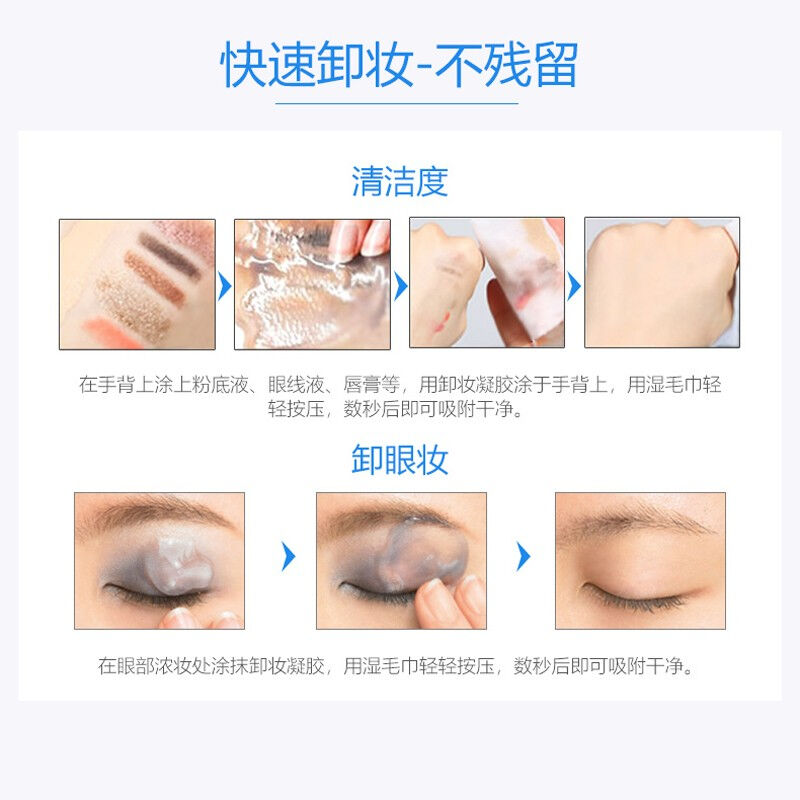 快速卸妆-不残留

清洁度

在手背上涂上粉底液、眼线液、唇膏等，用卸妆凝胶涂于手背上，用湿毛巾轻轻按压，数秒后即可吸附干净。

卸眼妆

在眼部浓妆处涂抹卸妆凝胶，用湿毛巾轻轻按压，数秒后即可吸附干净。