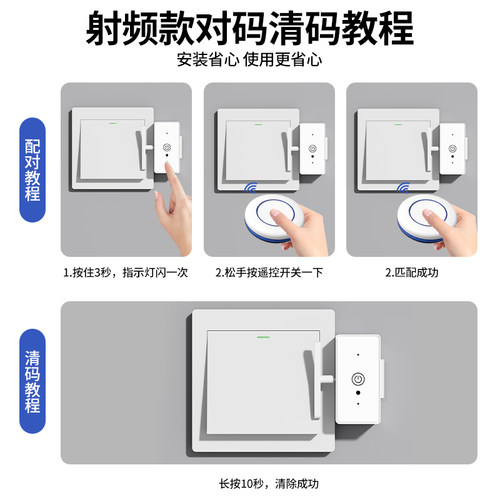 射频款对码清码教程

安装省心 使用更省心

配对教程

1.按住3秒，指示灯闪一次

2.松手按遥控开关一下

2.匹配成功

清码教程

长按10秒，清除成功