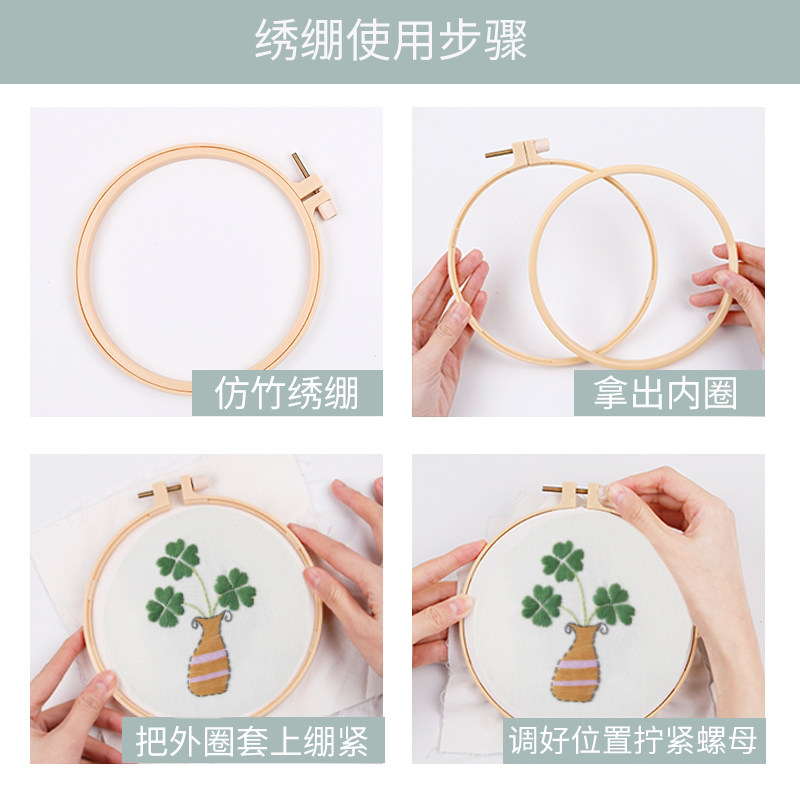 绣绷使用步骤

仿竹绣绷

拿出内圈

把外圈套上绷紧

调好位置拧紧螺母