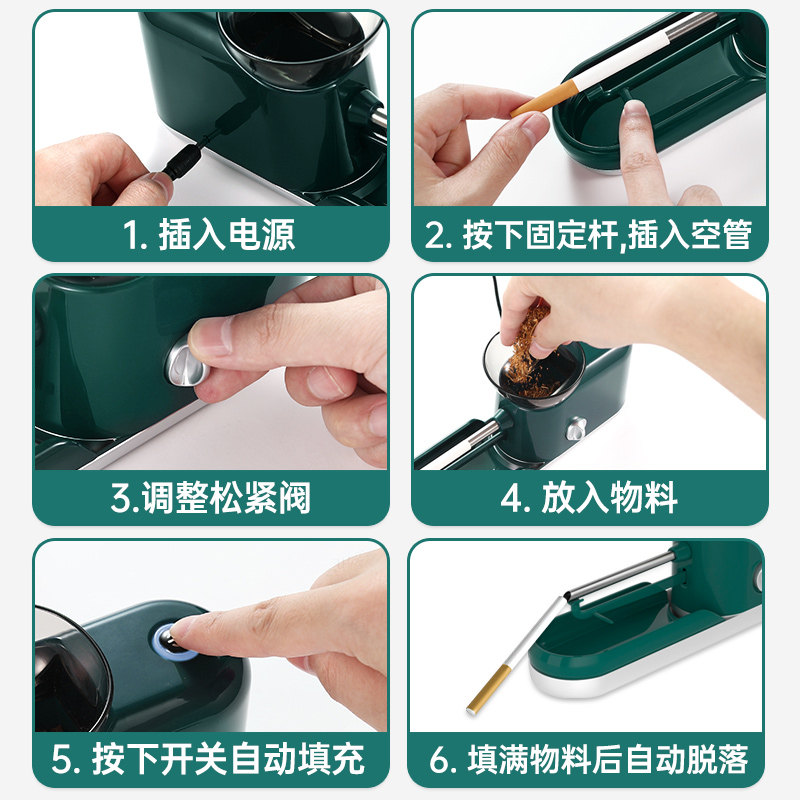 1. 插入电源

2. 按下固定杆,插入空管

3.调整松紧阀

4. 放入物料

5. 按下开关自动填充

6. 填满物料后自动脱落