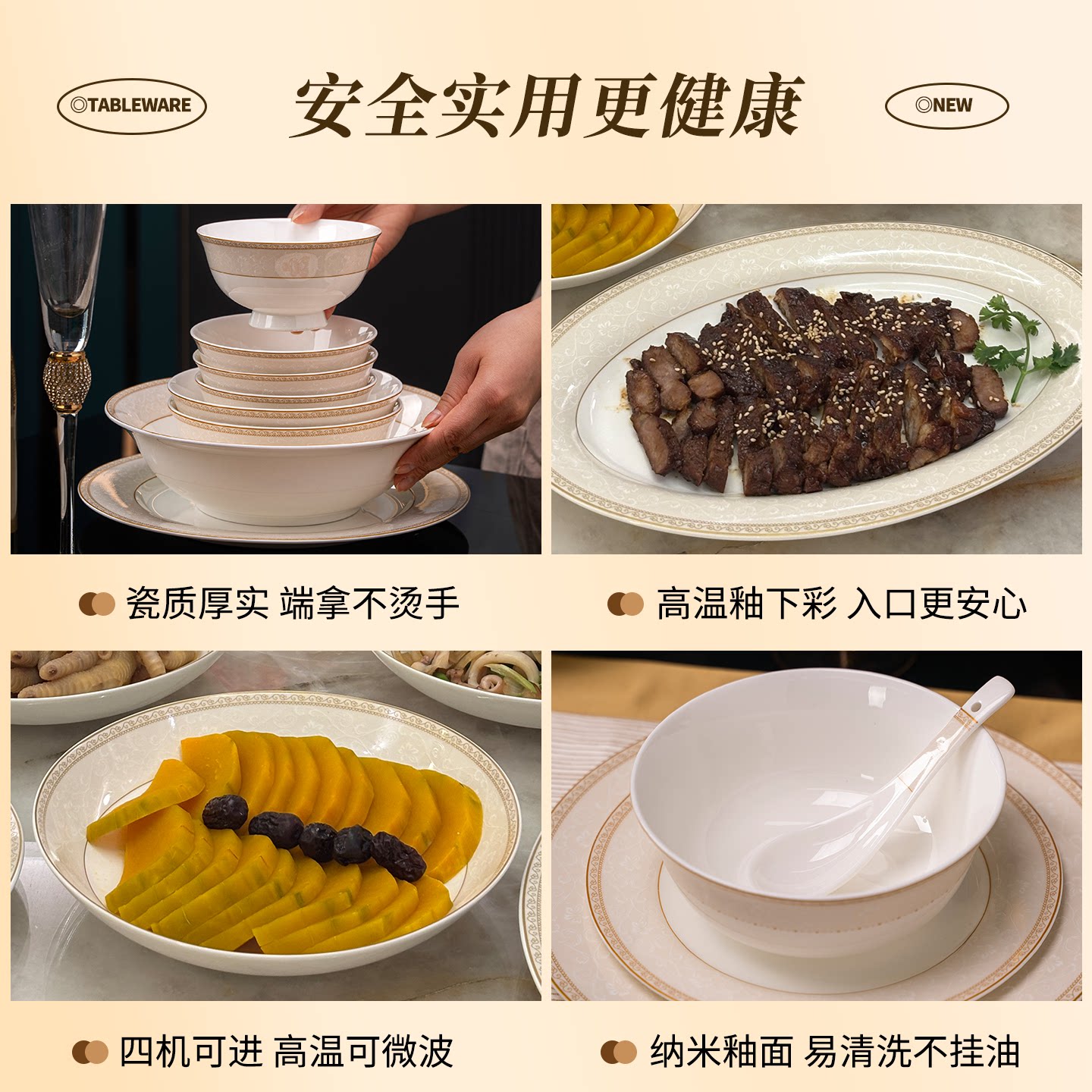 ◎TABLEWARE

安全实用更健康

◎NEW

瓷质厚实 端拿不烫手

高温釉下彩 入口更安心

四机可进 高温可微波

纳米釉面 易清洗不挂油