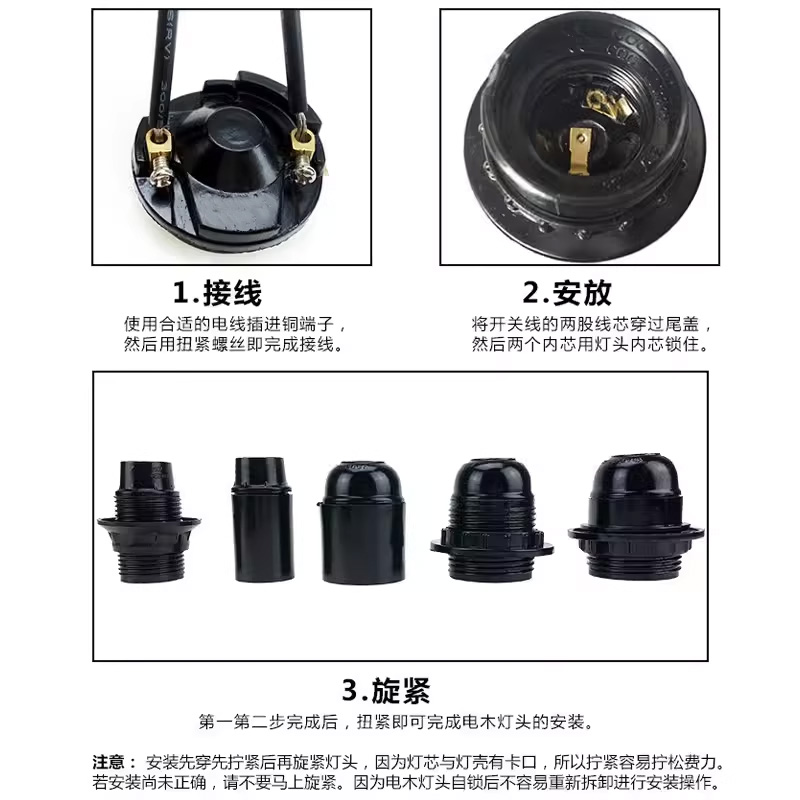 1.接线
使用合适的电线插进铜端子，然后用扭紧螺丝即完成接线。

2.安放
将开关线的两股线芯穿过尾盖，然后两个内芯用灯头内芯锁住。

3.旋紧
第一第二步完成后，扭紧即可完成电木灯头的安装。

注意：安装先穿先拧紧后再旋紧灯头，因为灯芯与灯壳有卡口，所以拧紧容易拧松费力。若安装尚未正确，请不要马上旋紧。因为电木灯头自锁后不容易重新拆卸进行安装操作。