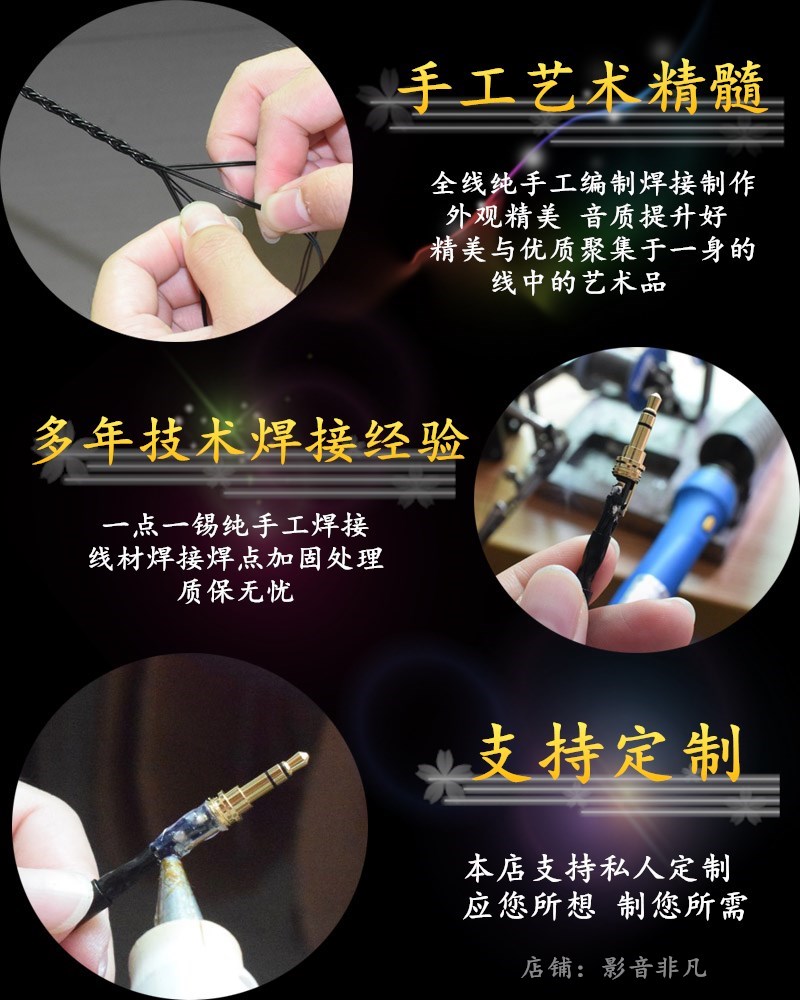 手工艺术精髓

全线纯手工编制焊接制作
外观精美 音质提升好
精美与优质聚集于一身的
线中的艺术品

多年技术焊接经验

一点一锡纯手工焊接
线材焊接焊点加固处理
质保无忧

支持定制

本店支持私人定制
应您所想 制您所需

店铺：影音非凡