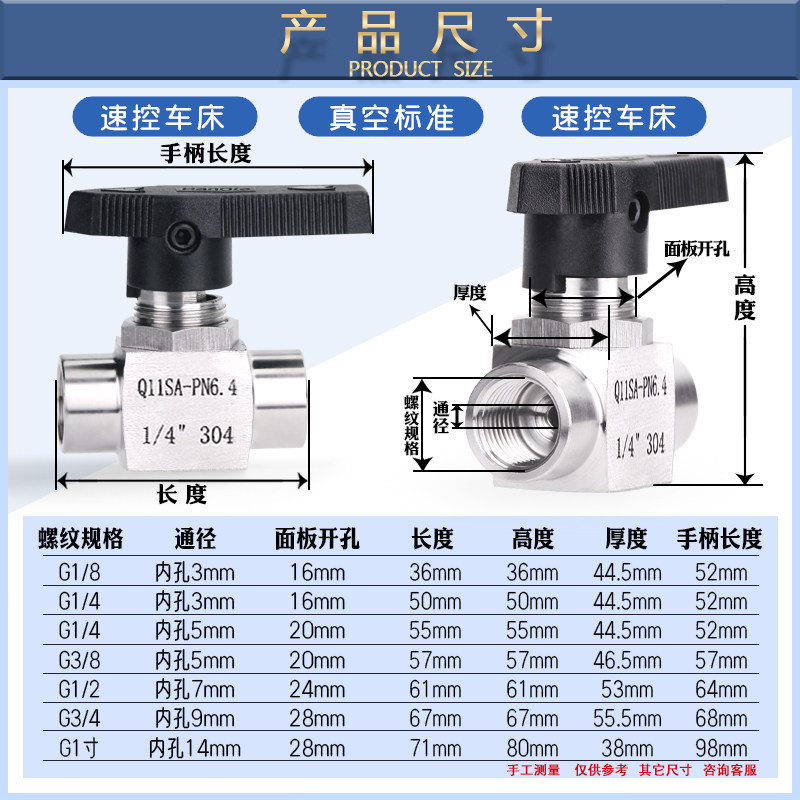 产品尺寸
PRODUCT SIZE

速控车床　真空标准　速控车床

手柄长度

Q11SA-PN6.4
1/4" 304

长度

面板开孔
厚度
高度
螺纹规格
通径

Q11SA-PN6.4
1/4" 304

| 螺纹规格 | 通径 | 面板开孔 | 长度 | 高度 | 厚度 | 手柄长度 |
|---|---|---|---|---|---|---|
| G1/8 | 内孔3mm | 16mm | 36mm | 36mm | 44.5mm | 52mm |
| G1/4 | 内孔3mm | 16mm | 50mm | 50mm | 44.5mm | 52mm |
| G1/4 | 内孔5mm | 20mm | 55mm | 55mm | 44.5mm | 52mm |
| G3/8 | 内孔5mm | 20mm | 57mm | 57mm | 46.5mm | 57mm |
| G1/2 | 内孔7mm | 24mm | 61mm | 61mm | 53mm | 64mm |
| G3/4 | 内孔9mm | 28mm | 67mm | 67mm | 55.5mm | 68mm |
| G1寸 | 内孔14mm | 28mm | 71mm | 80mm | 38mm | 98mm |

手工测量　仅供参考　其它尺寸　咨询客服