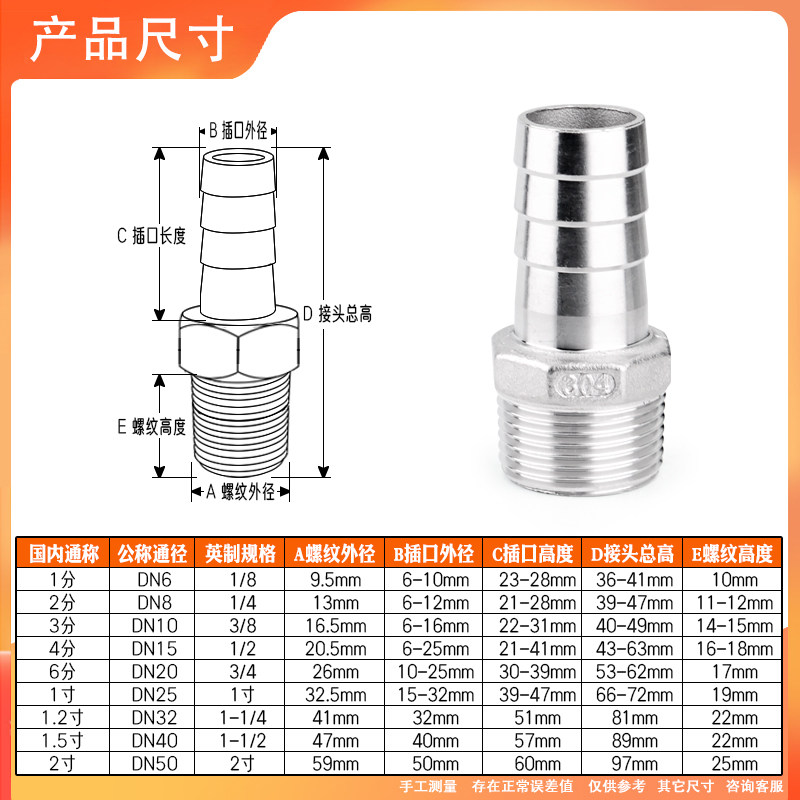 产品尺寸

B 插口外径
C 插口长度
D 接头总高
E 螺纹高度
A 螺纹外径

304

| 国内通称 | 公称通径 | 英制规格 | A螺纹外径 | B插口外径 | C插口高度 | D接头总高 | E螺纹高度 |
|---|---|---|---|---|---|---|---|
| 1分 | DN6 | 1/8 | 9.5mm | 6-10mm | 23-28mm | 36-41mm | 10mm |
| 2分 | DN8 | 1/4 | 13mm | 6-12mm | 21-28mm | 39-47mm | 11-12mm |
| 3分 | DN10 | 3/8 | 16.5mm | 6-16mm | 22-31mm | 40-49mm | 14-15mm |
| 4分 | DN15 | 1/2 | 20.5mm | 6-25mm | 21-41mm | 43-63mm | 16-18mm |
| 6分 | DN20 | 3/4 | 26mm | 10-25mm | 30-39mm | 53-62mm | 17mm |
| 1寸 | DN25 | 1寸 | 32.5mm | 15-32mm | 39-47mm | 66-72mm | 19mm |
| 1.2寸 | DN32 | 1-1/4 | 41mm | 32mm | 51mm | 81mm | 22mm |
| 1.5寸 | DN40 | 1-1/2 | 47mm | 40mm | 57mm | 89mm | 22mm |
| 2寸 | DN50 | 2寸 | 59mm | 50mm | 60mm | 97mm | 25mm |

手工测量 存在正常误差值 仅供参考 其它尺寸 咨询客服