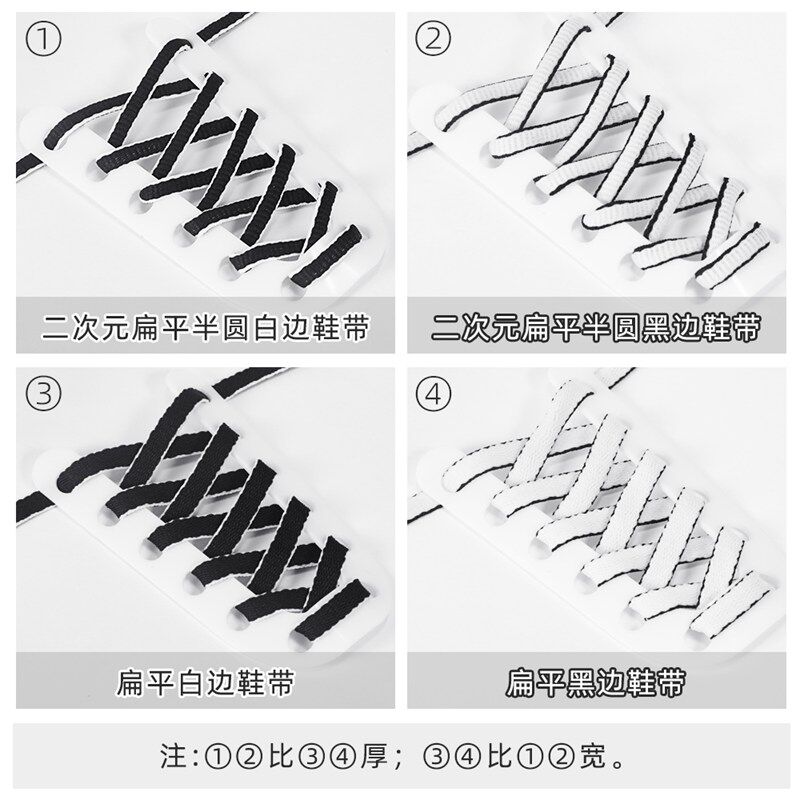 ①
二次元扁平半圆白边鞋带

②
二次元扁平半圆黑边鞋带

③
扁平白边鞋带

④
扁平黑边鞋带

注：①②比③④厚；③④比①②宽。