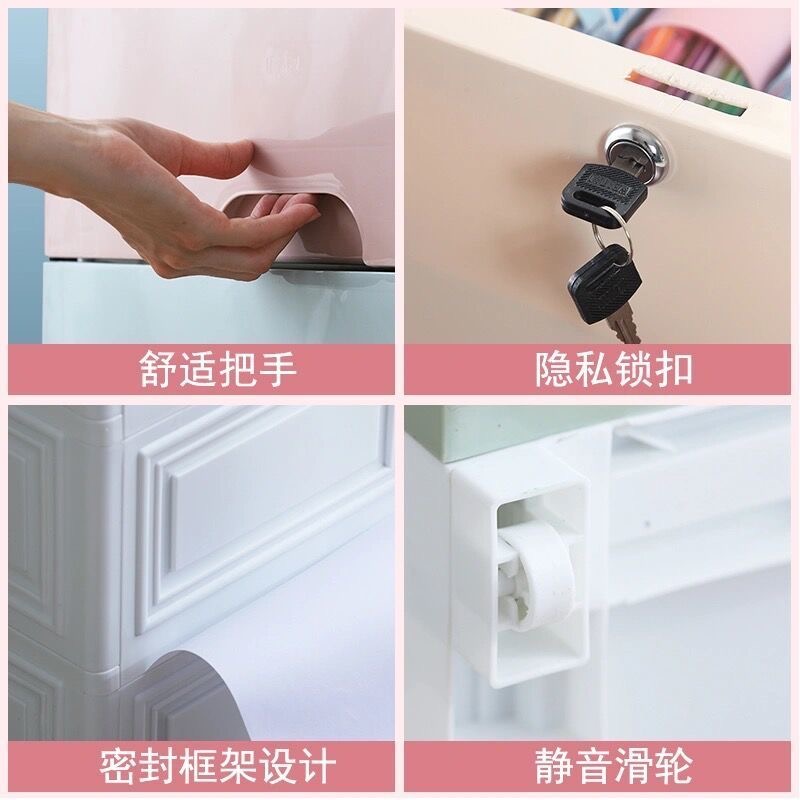 舒适把手

隐私锁扣

密封框架设计

静音滑轮