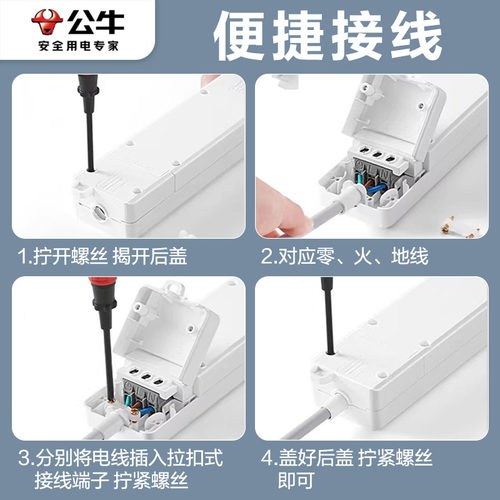 公牛
安全用电专家

便捷接线

1.拧开螺丝 揭开后盖

2.对应零、火、地线

3.分别将电线插入拉扣式接线端子 拧紧螺丝

4.盖好后盖 拧紧螺丝即可