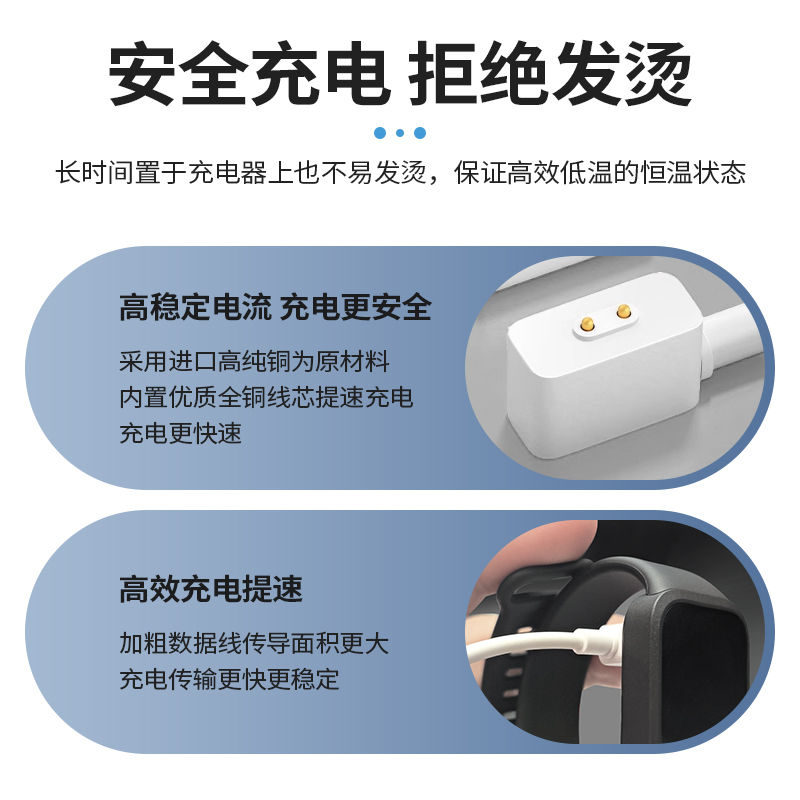 安全充电 拒绝发烫

长时间置于充电器上也不易发烫，保证高效低温的恒温状态

高稳定电流 充电更安全

采用进口高纯铜为原材料
内置优质全铜线芯提速充电
充电更快速

高效充电提速

加粗数据线传导面积更大
充电传输更快更稳定