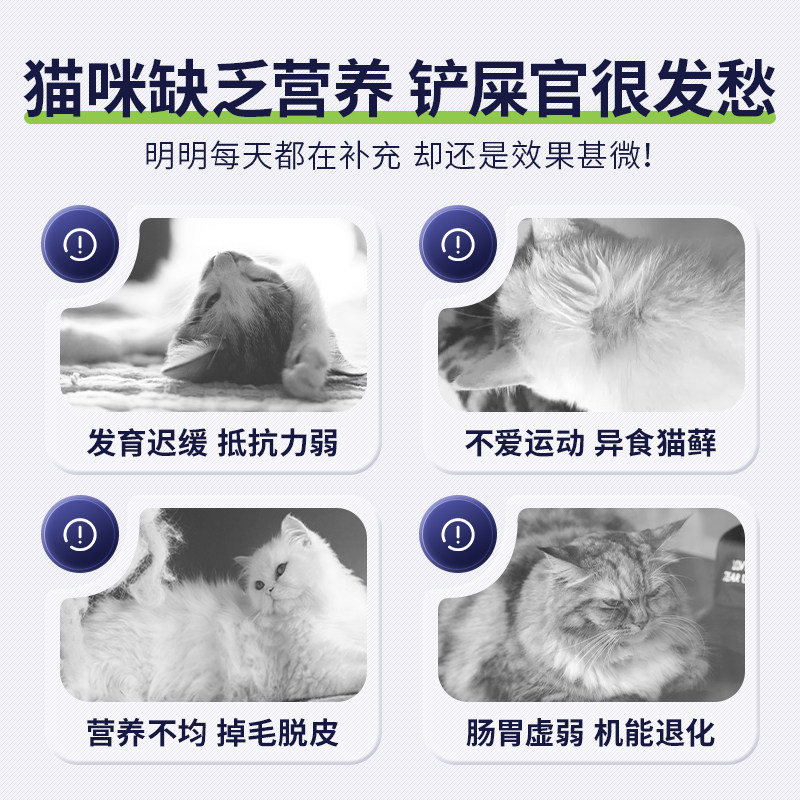 猫咪缺乏营养 铲屎官很发愁

明明每天都在补充 却还是效果甚微!

发育迟缓 抵抗力弱

不爱运动 异食猫藓

营养不均 掉毛脱皮

肠胃虚弱 机能退化