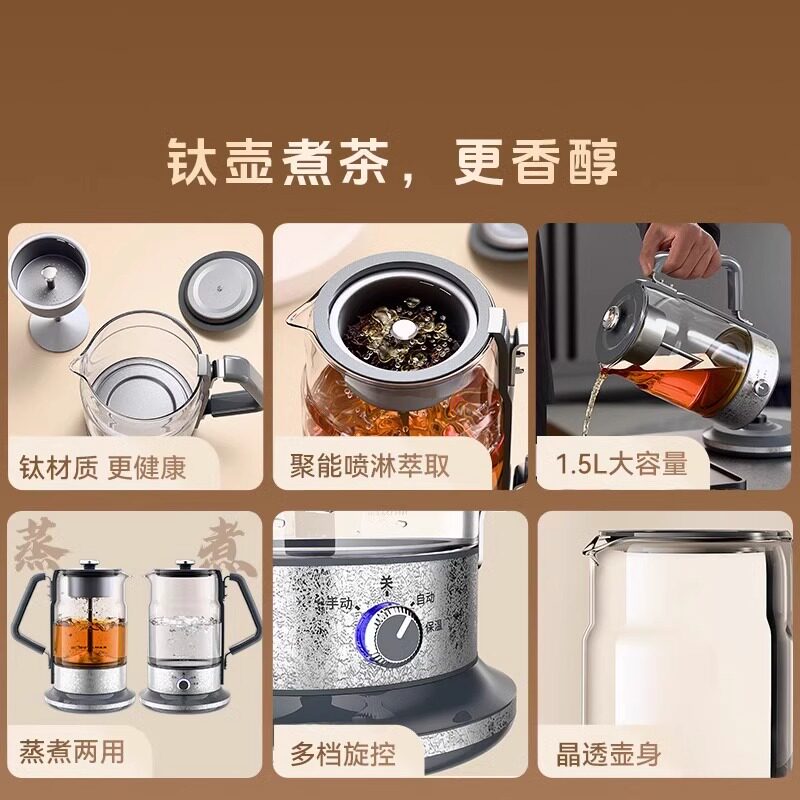 钛壶煮茶，更香醇

钛材质 更健康

聚能喷淋萃取

1.5L大容量

蒸

煮

蒸煮两用

关
手动
自动
保温

多档旋控

晶透壶身