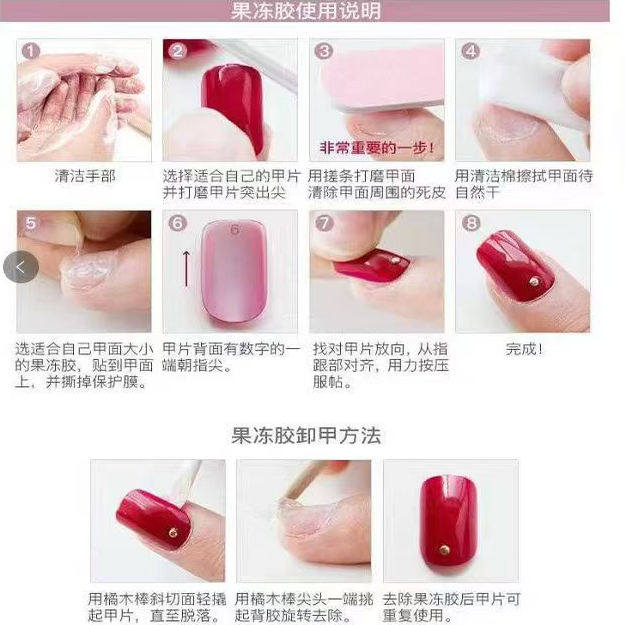 果冻胶使用说明

1
清洁手部

2
选择适合自己的甲片并打磨甲片突出尖

3
非常重要的一步!
用搓条打磨甲面清除甲面周围的死皮

4
用清洁棉擦拭甲面待自然干

5
选适合自己甲面大小的果冻胶，贴到甲面上，并撕掉保护膜。

6
6
甲片背面有数字的一端朝指尖。

7
找对甲片放向，从指跟部对齐，用力按压服帖。

8
完成!

果冻胶卸甲方法

用橘木棒斜切面轻撬起甲片，直至脱落。

用橘木棒尖头一端挑起背胶旋转去除。

去除果冻胶后甲片可重复使用。