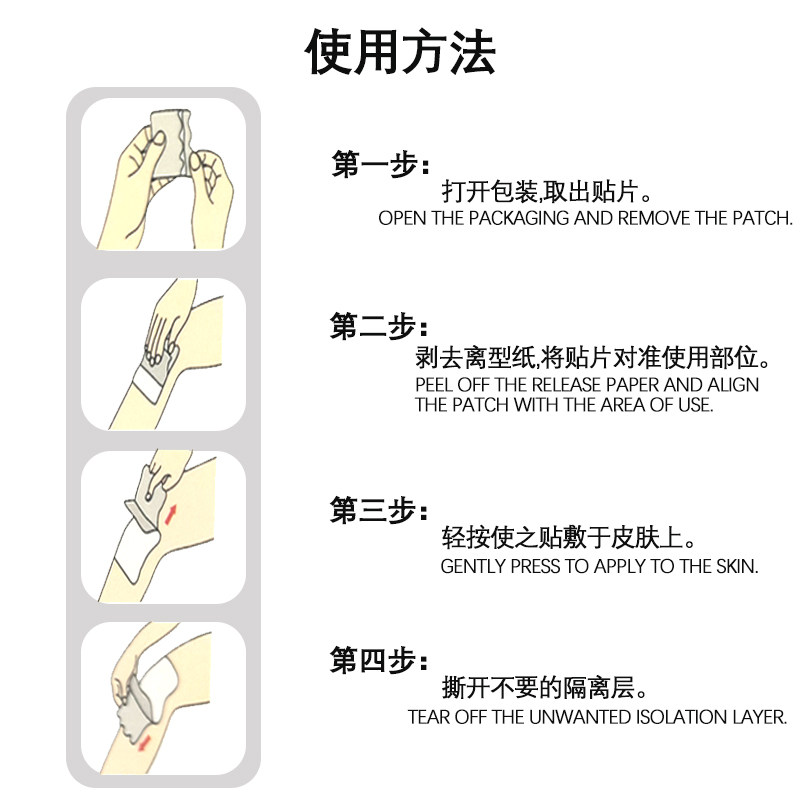 使用方法

第一步：
打开包装,取出贴片。
OPEN THE PACKAGING AND REMOVE THE PATCH.

第二步：
剥去离型纸,将贴片对准使用部位。
PEEL OFF THE RELEASE PAPER AND ALIGN THE PATCH WITH THE AREA OF USE.

第三步：
轻按使之贴敷于皮肤上。
GENTLY PRESS TO APPLY TO THE SKIN.

第四步：
撕开不要的隔离层。
TEAR OFF THE UNWANTED ISOLATION LAYER.