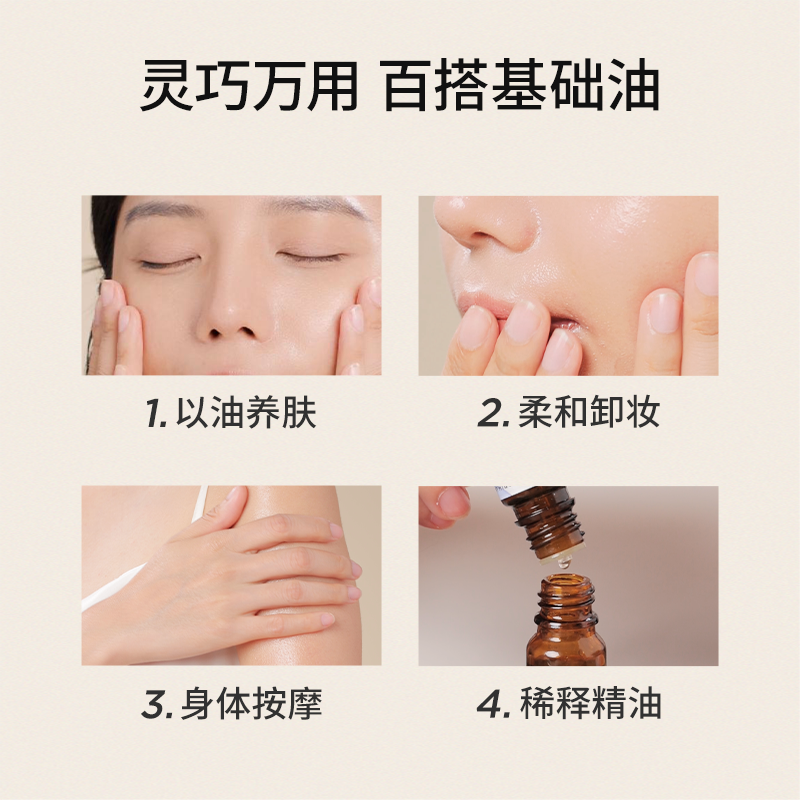 灵巧万用 百搭基础油

1. 以油养肤

2. 柔和卸妆

3. 身体按摩

4. 稀释精油